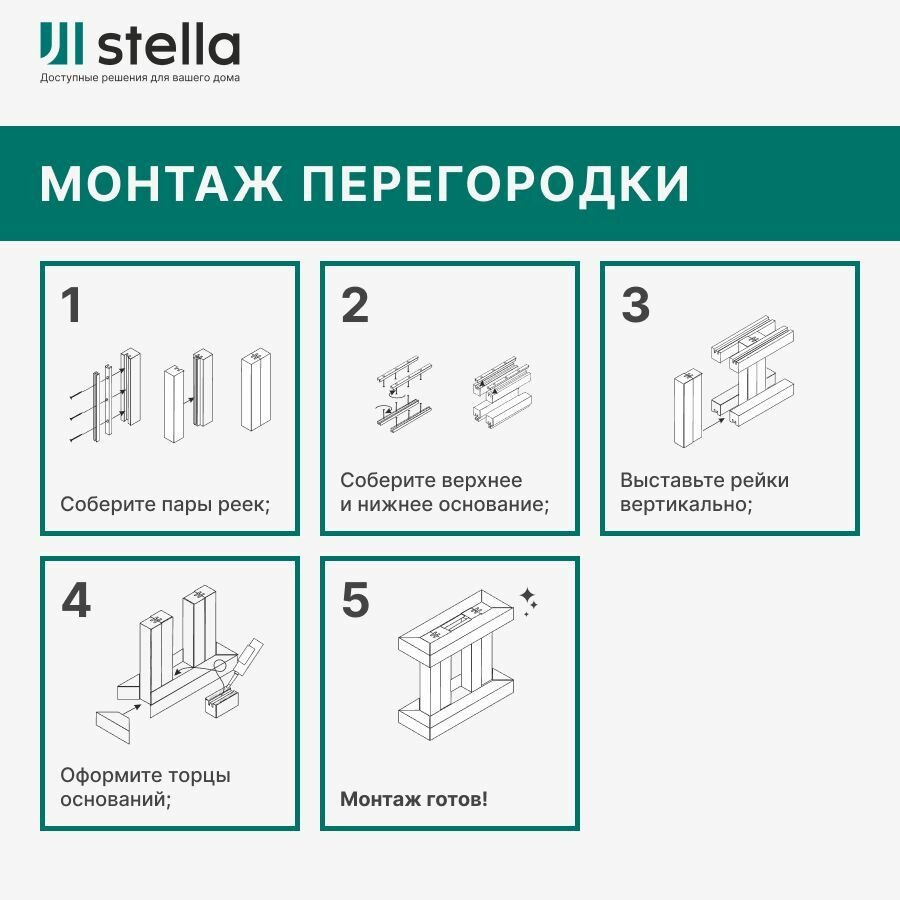 stella
Доступные решения для вашего дома

МОНТАЖ ПЕРЕГОРОДКИ

1
Соберите пары реек;

2
Соберите верхнее и нижнее основание;

3
Выставьте рейки вертикально;

4
Оформите торцы оснований;

5
Монтаж готов!