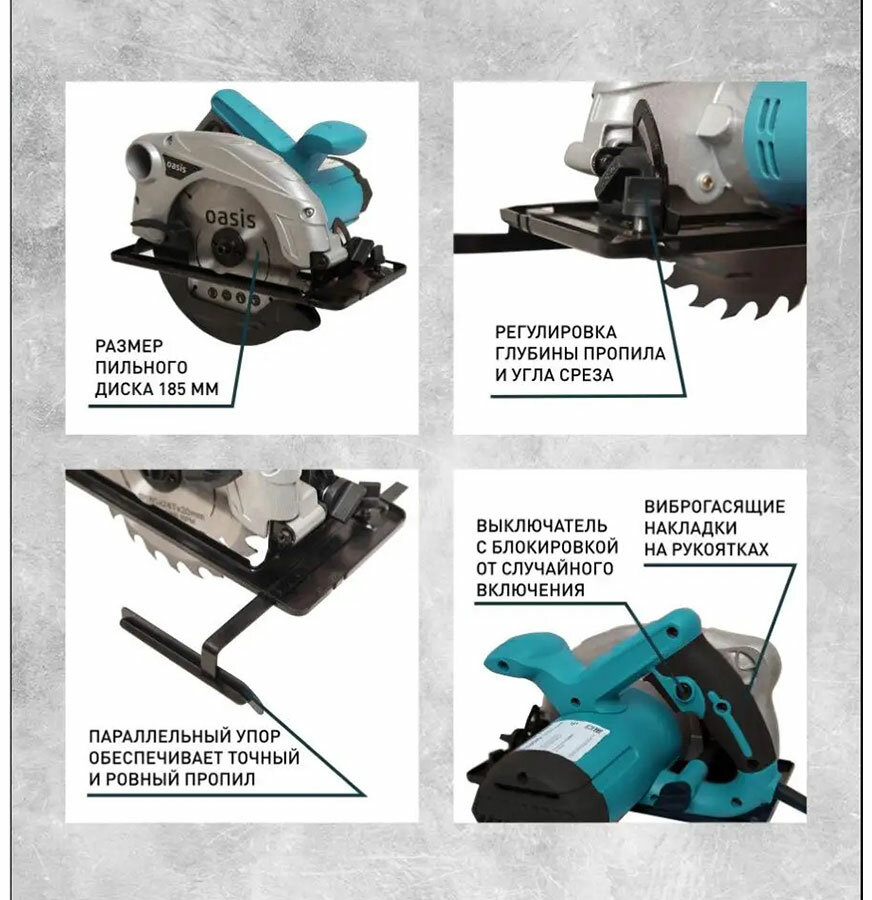 oasis

oasis

РАЗМЕР ПИЛЬНОГО ДИСКА 185 ММ

РЕГУЛИРОВКА ГЛУБИНЫ ПРОПИЛА И УГЛА СРЕЗА

ПАРАЛЛЕЛЬНЫЙ УПОР ОБЕСПЕЧИВАЕТ ТОЧНЫЙ И РОВНЫЙ ПРОПИЛ

ВЫКЛЮЧАТЕЛЬ С БЛОКИРОВКОЙ ОТ СЛУЧАЙНОГО ВКЛЮЧЕНИЯ

ВИБРОГАСЯЩИЕ НАКЛАДКИ НА РУКОЯТКАХ