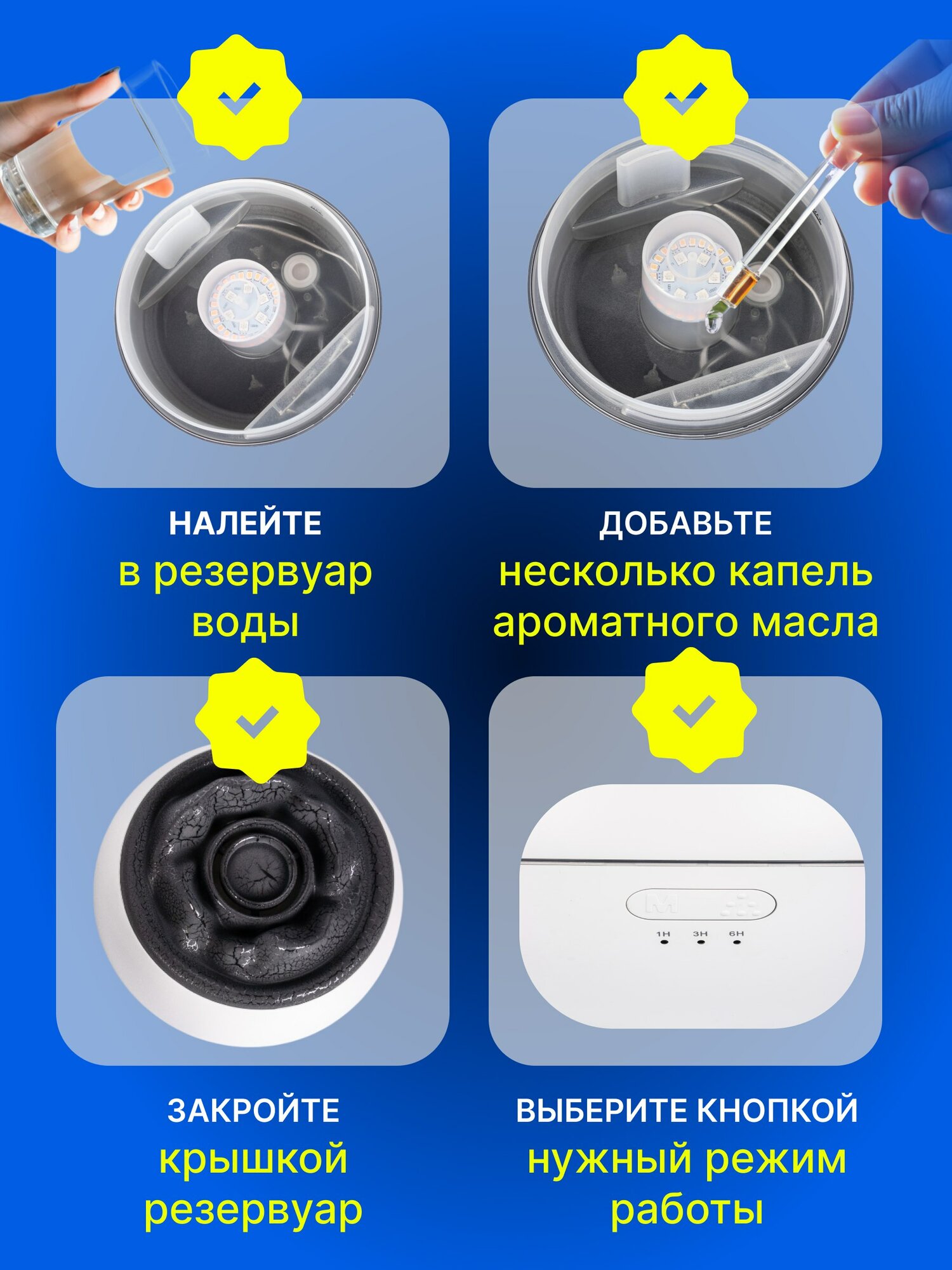 НАЛЕЙТЕ
в резервуар воды

ДОБАВЬТЕ
несколько капель ароматного масла

M
1H 3H 6H

ЗАКРОЙТЕ
крышкой резервуар

ВЫБЕРИТЕ КНОПКОЙ
нужный режим работы