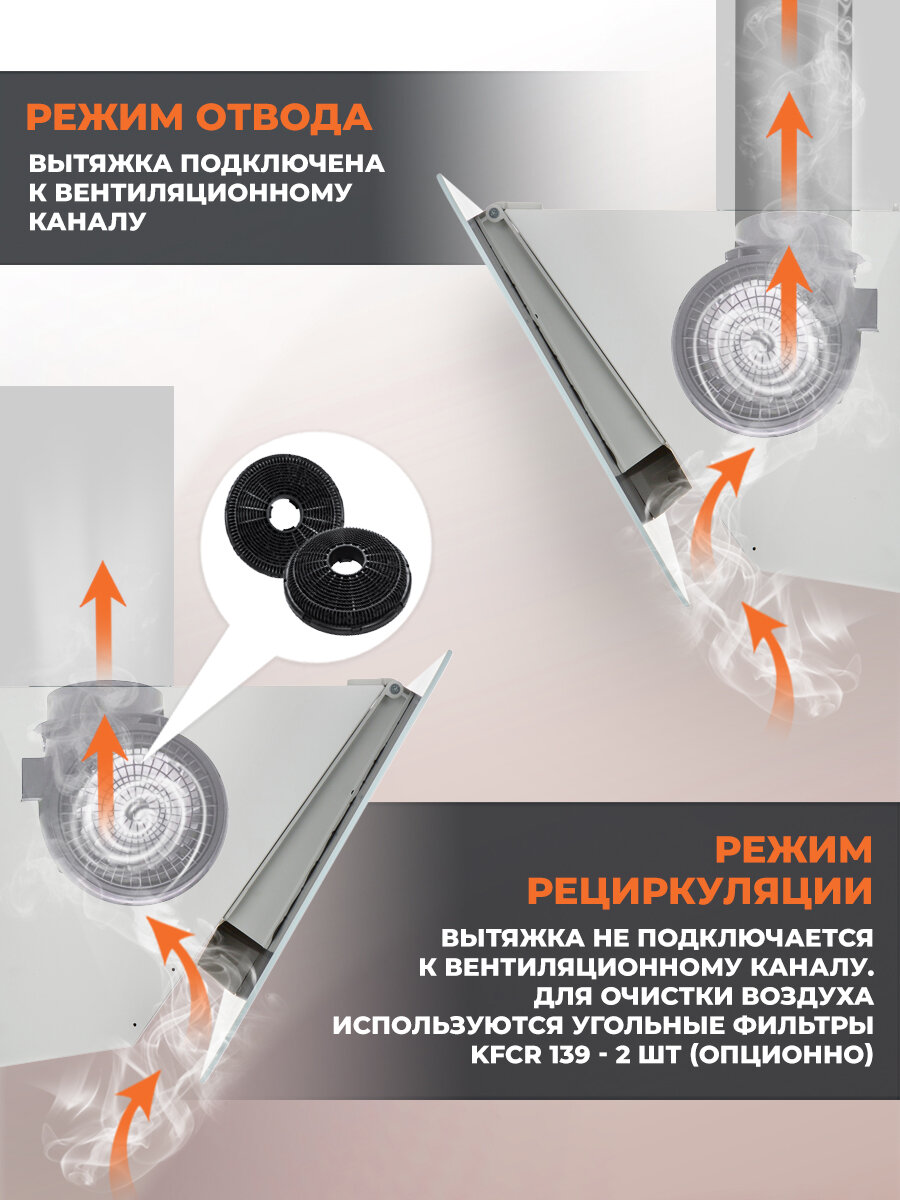 РЕЖИМ ОТВОДА

ВЫТЯЖКА ПОДКЛЮЧЕНА К ВЕНТИЛЯЦИОННОМУ КАНАЛУ

РЕЖИМ РЕЦИРКУЛЯЦИИ

ВЫТЯЖКА НЕ ПОДКЛЮЧАЕТСЯ К ВЕНТИЛЯЦИОННОМУ КАНАЛУ. ДЛЯ ОЧИСТКИ ВОЗДУХА ИСПОЛЬЗУЮТСЯ УГОЛЬНЫЕ ФИЛЬТРЫ KFCR 139 - 2 ШТ (ОПЦИОННО)