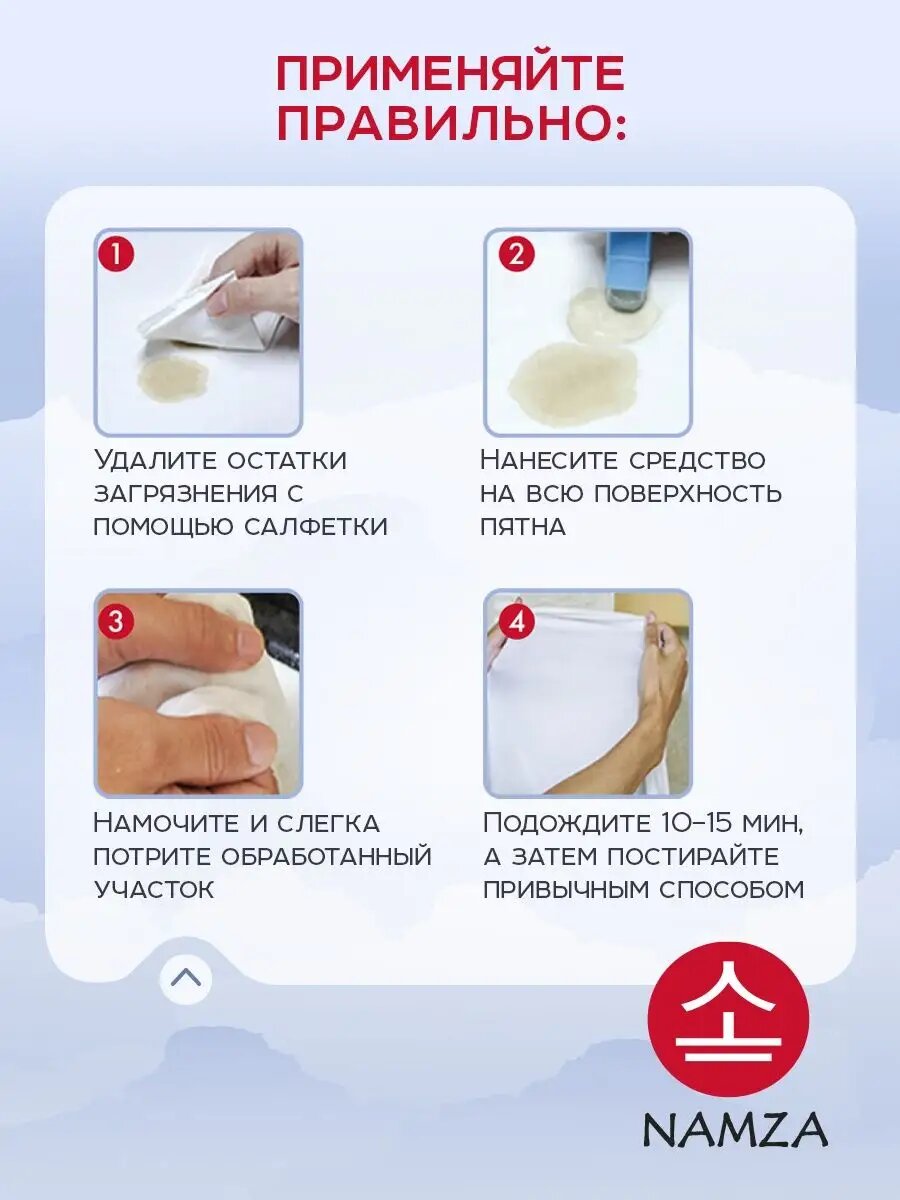 ПРИМЕНЯЙТЕ ПРАВИЛЬНО:

1

Удалите остатки загрязнения с помощью салфетки

2

Нанесите средство на всю поверхность пятна

3

Намочите и слегка потрите обработанный участок

4

Подождите 10–15 мин, а затем постирайте привычным способом

소

NAMZA