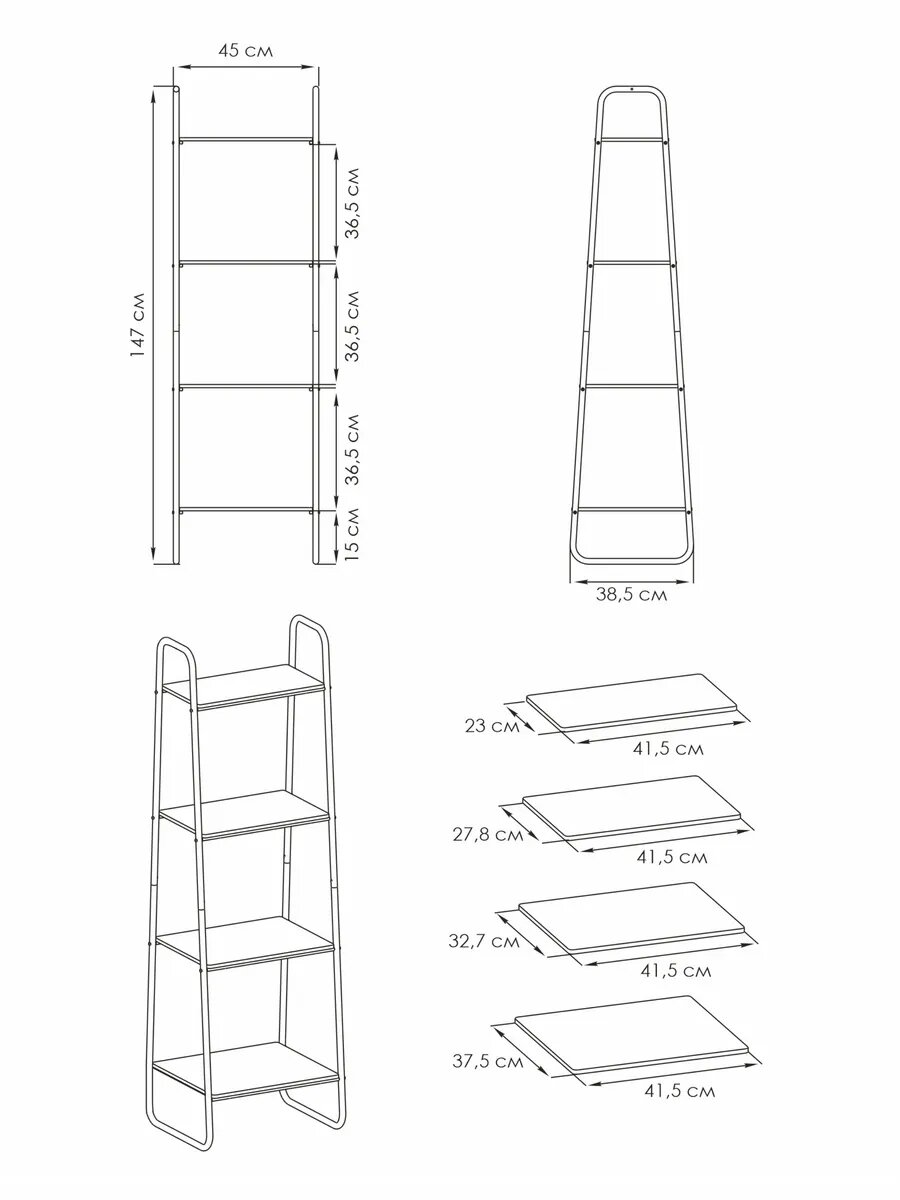 45 см

147 см

36,5 см

36,5 см

36,5 см

15 см

38,5 см

23 см

41,5 см

27,8 см

41,5 см

32,7 см

41,5 см

37,5 см

41,5 см