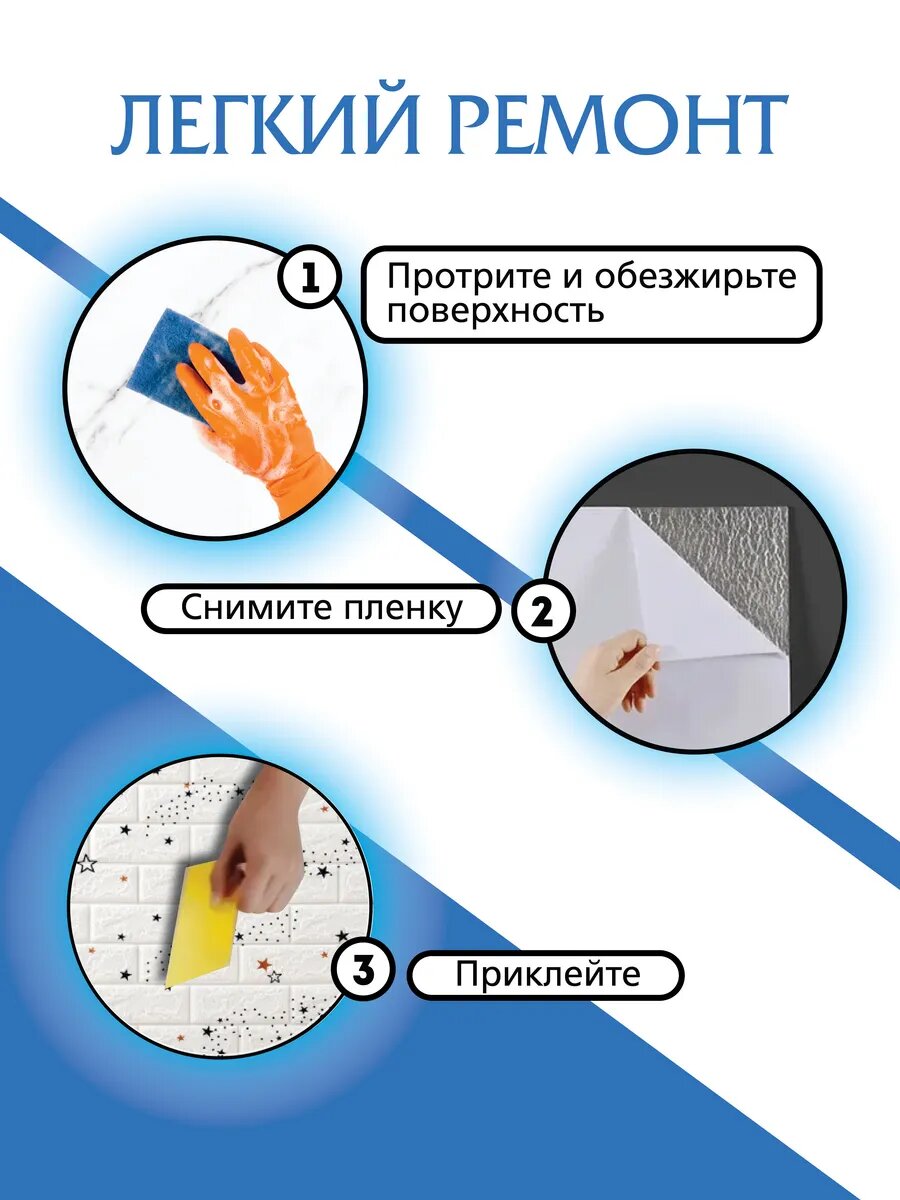 ЛЕГКИЙ РЕМОНТ

1 Протрите и обезжирьте поверхность

Снимите пленку 2

3 Приклейте