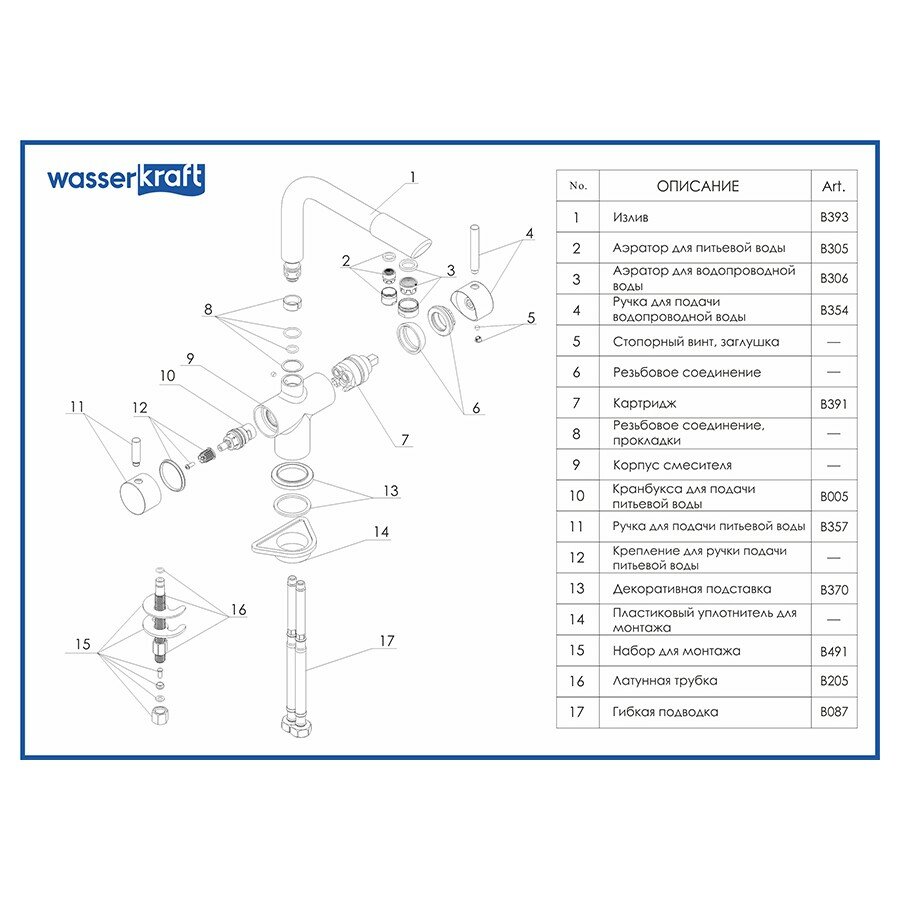 wasserkraft

1
2
3
4
5
6
7
8
9
10
11
12
13
14
15
16
17

| No. | ОПИСАНИЕ | Art. |
|---|---|---|
| 1 | Излив | B393 |
| 2 | Аэратор для питьевой воды | B305 |
| 3 | Аэратор для водопроводной воды | B306 |
| 4 | Ручка для подачи водопроводной воды | B354 |
| 5 | Стопорный винт, заглушка | — |
| 6 | Резьбовое соединение | — |
| 7 | Картридж | B391 |
| 8 | Резьбовое соединение, прокладки | — |
| 9 | Корпус смесителя | — |
| 10 | Кранбукса для подачи питьевой воды | B005 |
| 11 | Ручка для подачи питьевой воды | B357 |
| 12 | Крепление для ручки подачи питьевой воды | — |
| 13 | Декоративная подставка | B370 |
| 14 | Пластиковый уплотнитель для монтажа | — |
| 15 | Набор для монтажа | B491 |
| 16 | Латунная трубка | B205 |
| 17 | Гибкая подводка | B087 |