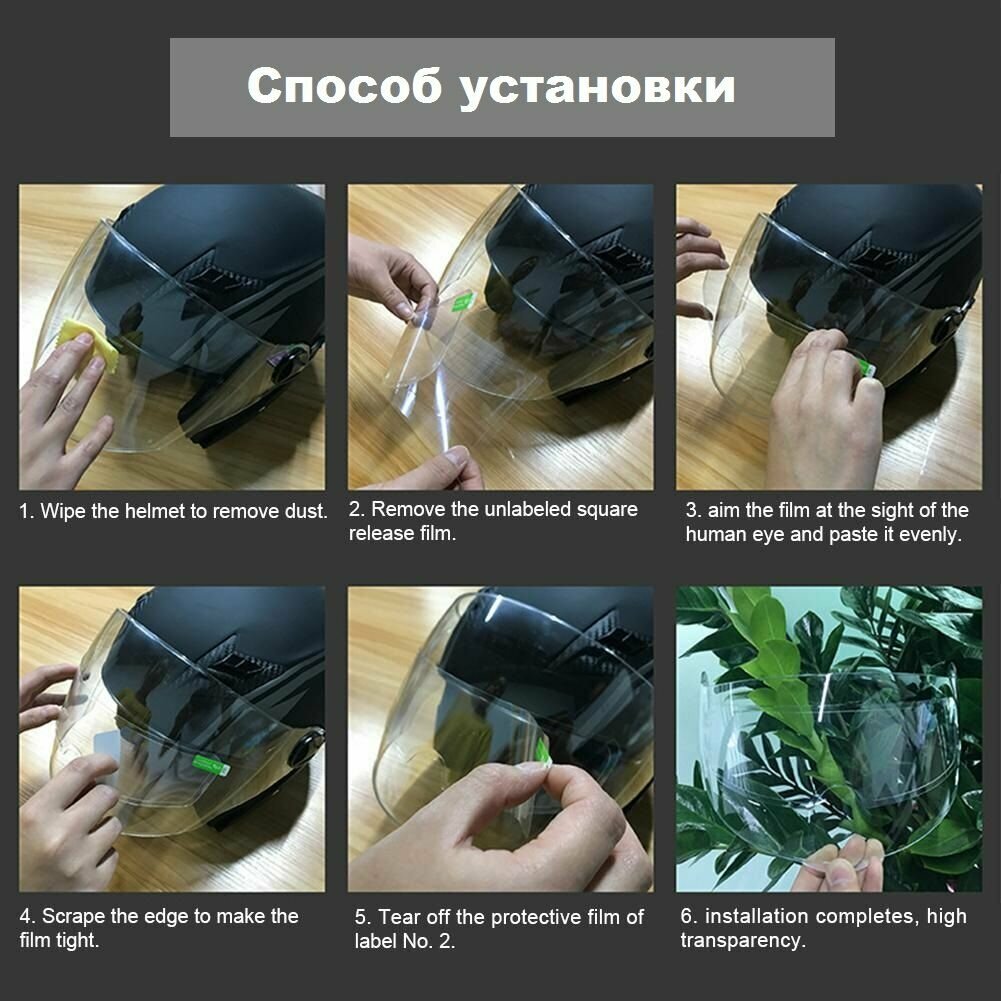 Способ установки

1. Wipe the helmet to remove dust.

2. Remove the unlabeled square release film.

3. aim the film at the sight of the human eye and paste it evenly.

4. Scrape the edge to make the film tight.

5. Tear off the protective film of label No. 2.

6. installation completes, high transparency.