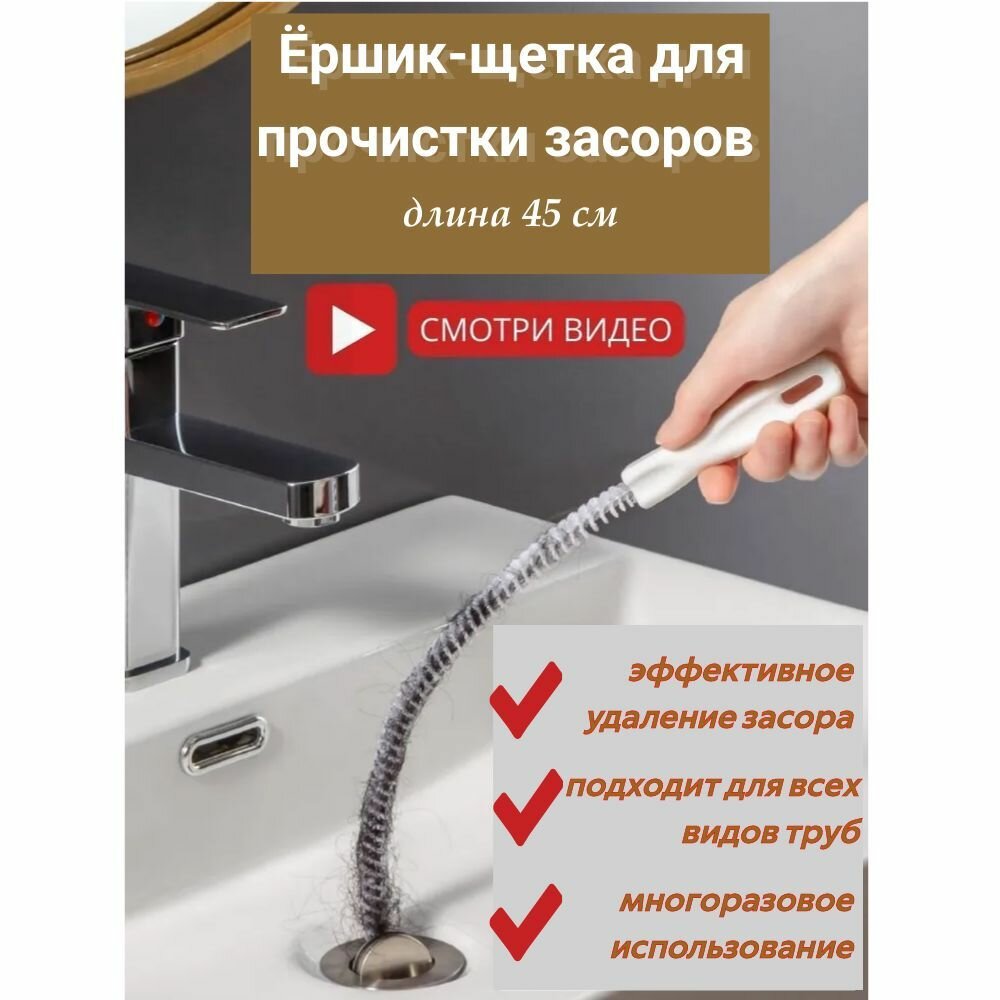 Ёршик-щетка для прочистки засоров

длина 45 см

СМОТРИ ВИДЕО

эффективное удаление засора

подходит для всех видов труб

многоразовое использование