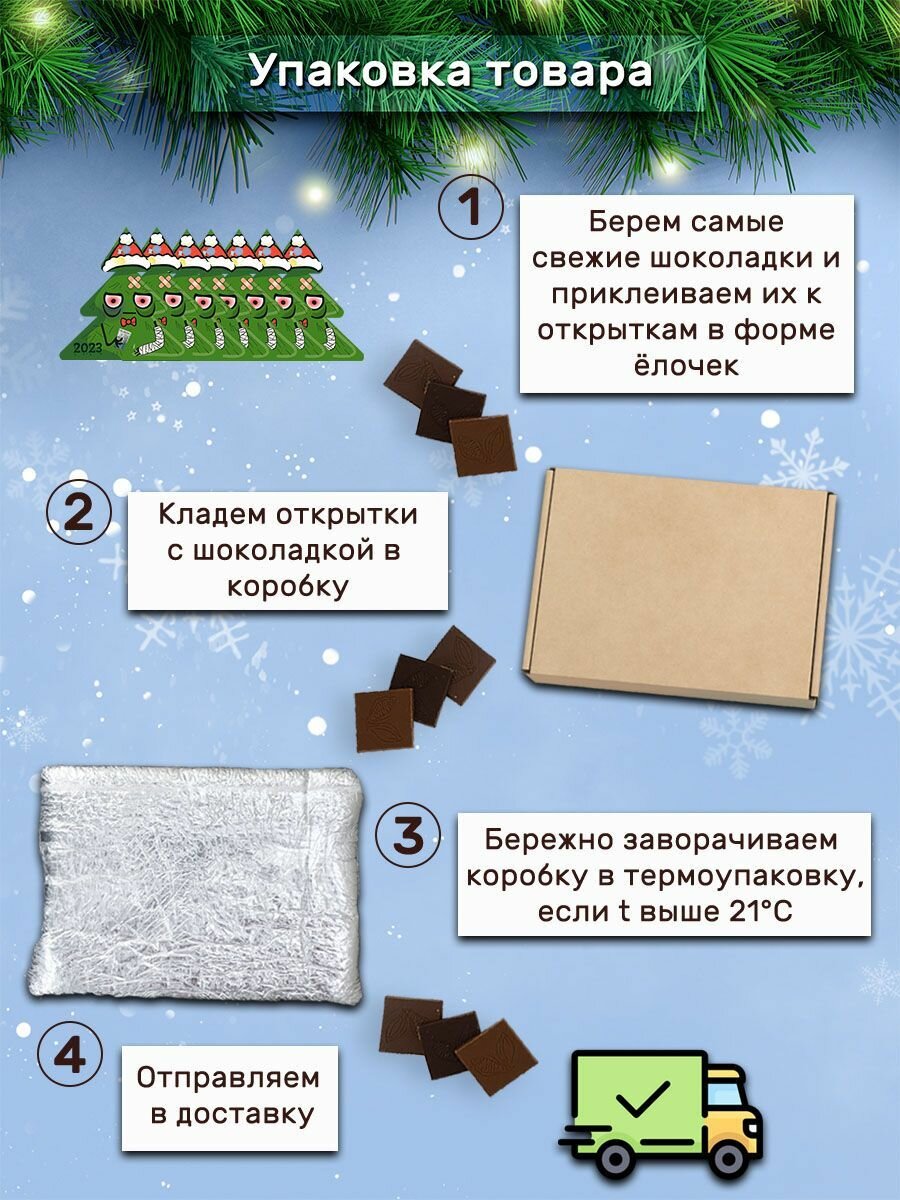 Упаковка товара

1

Берем самые свежие шоколадки и приклеиваем их к открыткам в форме ёлочек

2023

2

Кладем открытки с шоколадкой в коробку

3

Бережно заворачиваем коробку в термоупаковку, если t выше 21°C

4

Отправляем в доставку