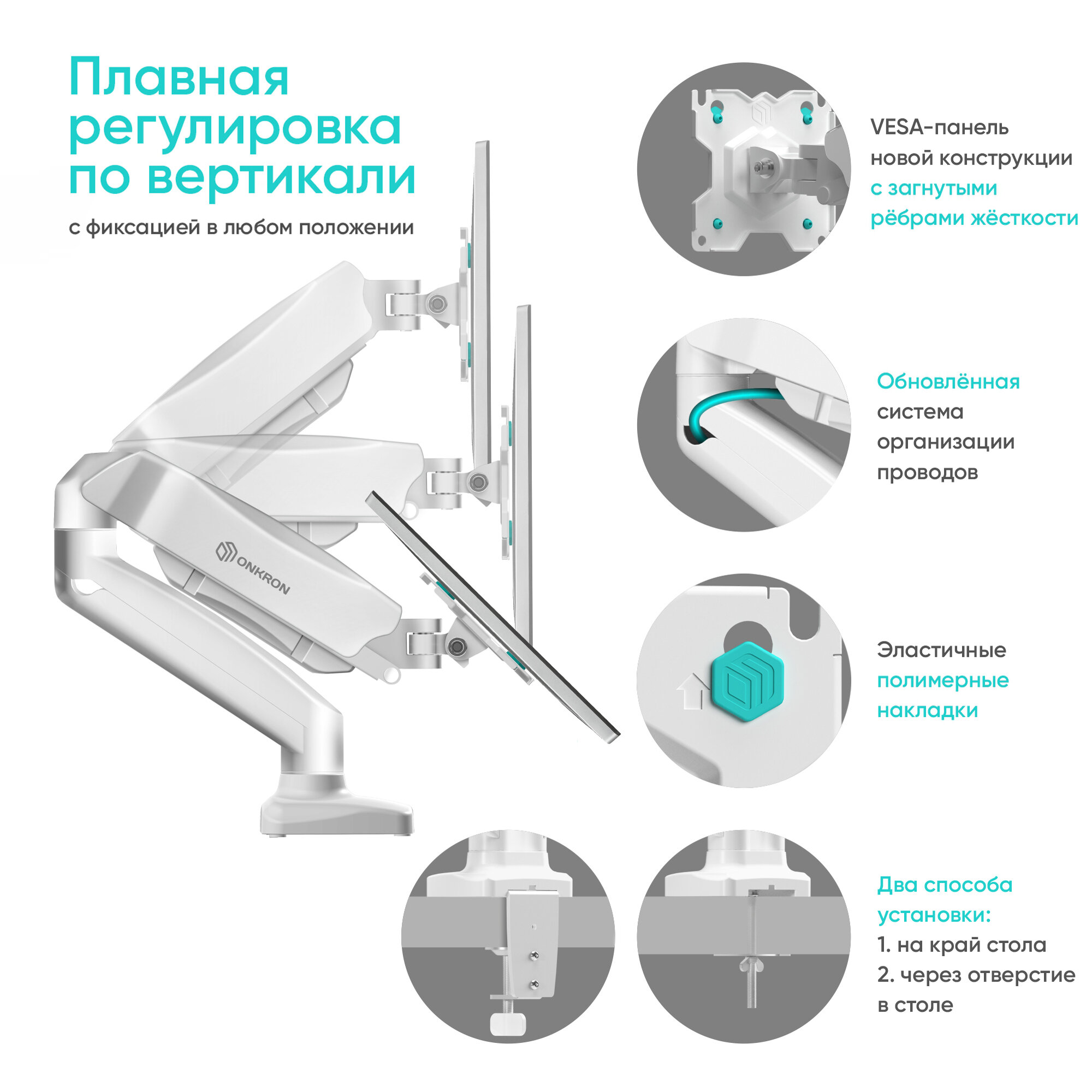 Плавная регулировка по вертикали

с фиксацией в любом положении

ONKRON

VESA-панель новой конструкции с загнутыми рёбрами жёсткости

Обновлённая система организации проводов

Эластичные полимерные накладки

Два способа установки:
1. на край стола
2. через отверстие в столе