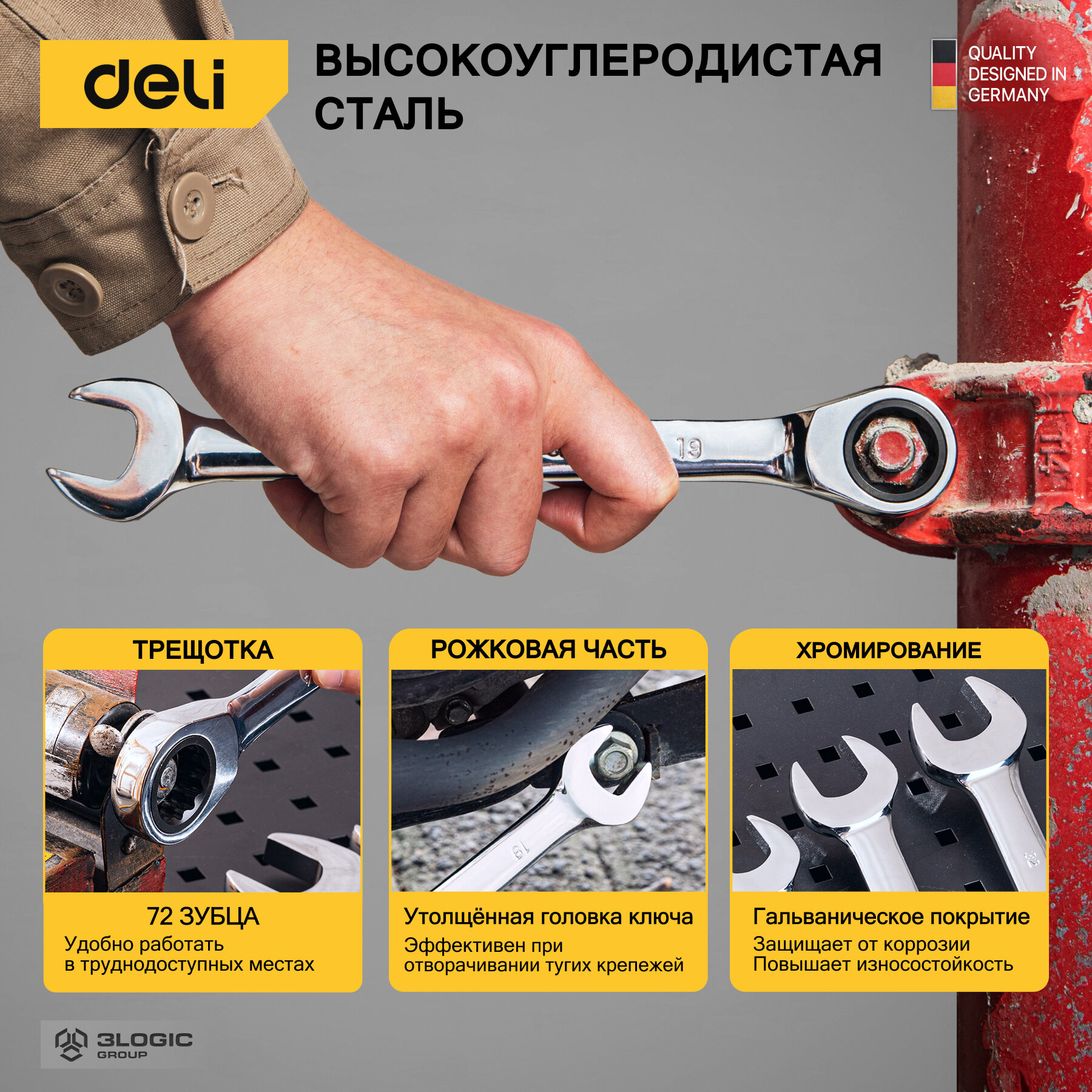 deli

ВЫСОКОУГЛЕРОДИСТАЯ СТАЛЬ

QUALITY DESIGNED IN GERMANY

19

ТРЕЩОТКА

72 ЗУБЦА
Удобно работать в труднодоступных местах

РОЖКОВАЯ ЧАСТЬ

19

Утолщённая головка ключа
Эффективен при отворачивании тугих крепежей

ХРОМИРОВАНИЕ

Гальваническое покрытие
Защищает от коррозии
Повышает износостойкость

3LOGIC GROUP