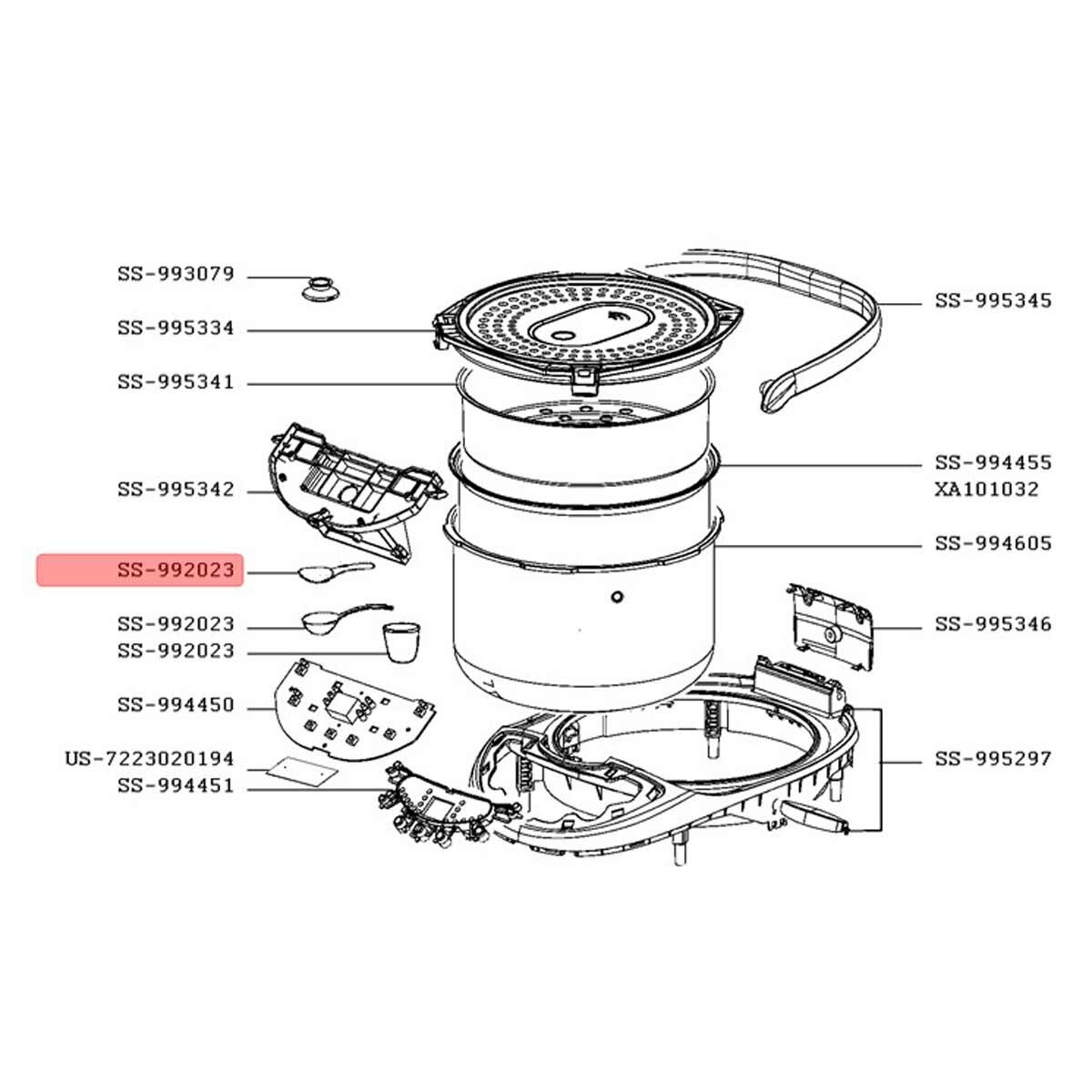 SS-993079
SS-995334
SS-995341
SS-995342
SS-992023
SS-992023
SS-992023
SS-994450
US-7223020194
SS-994451
SS-995345
SS-994455
XA101032
SS-994605
SS-995346
SS-995297