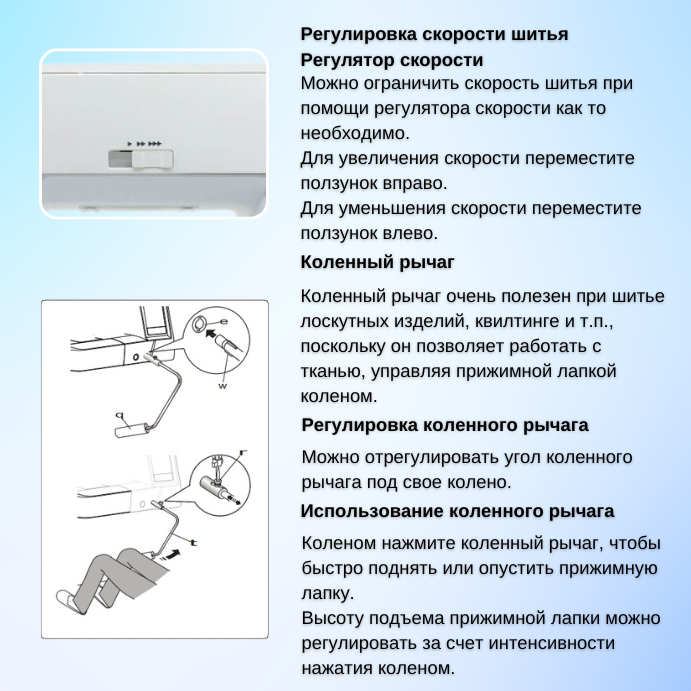 Регулировка скорости шитья
Регулятор скорости
Можно ограничить скорость шитья при помощи регулятора скорости как то необходимо.
Для увеличения скорости переместите ползунок вправо.
Для уменьшения скорости переместите ползунок влево.

Коленный рычаг

Коленный рычаг очень полезен при шитье лоскутных изделий, квилтинге и т.п., поскольку он позволяет работать с тканью, управляя прижимной лапкой коленом.

Регулировка коленного рычага

Можно отрегулировать угол коленного рычага под свое колено.

Использование коленного рычага

Коленом нажмите коленный рычаг, чтобы быстро поднять или опустить прижимную лапку.
Высоту подъема прижимной лапки можно регулировать за счет интенсивности нажатия коленом.

e

w

q

r

t