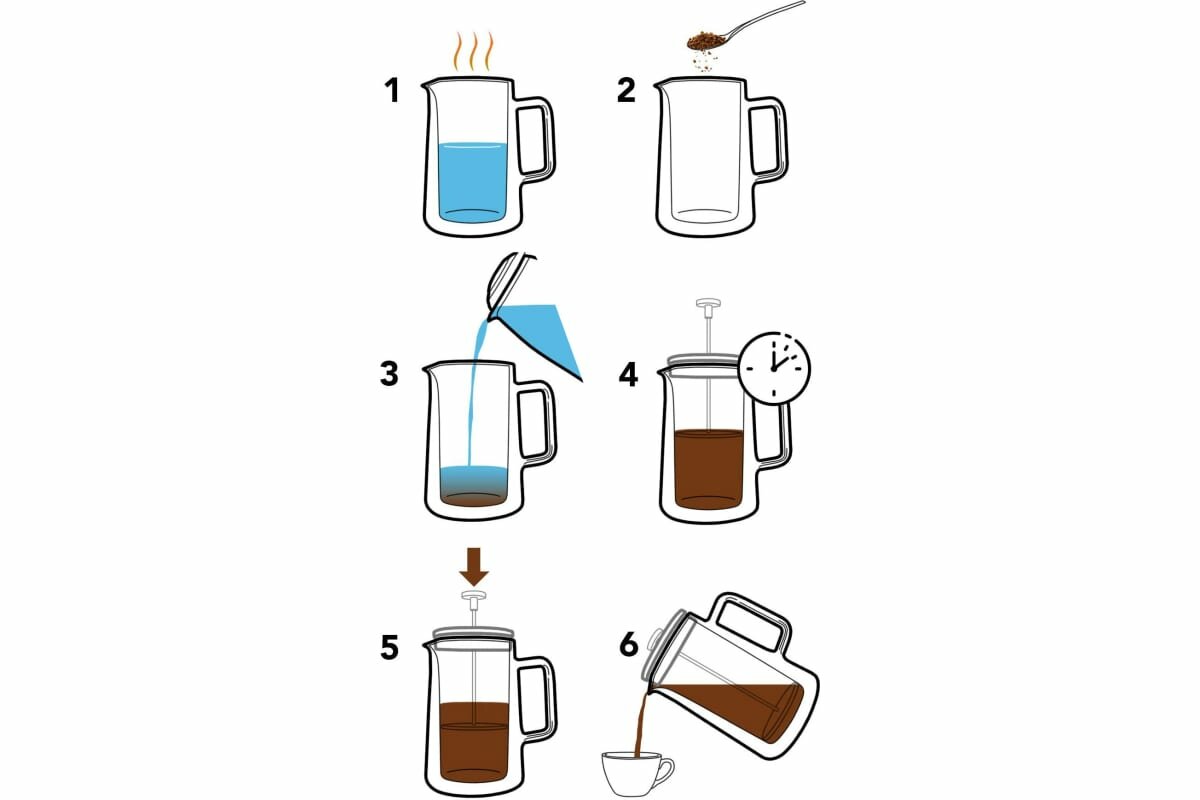 1 2

3 4

5 6