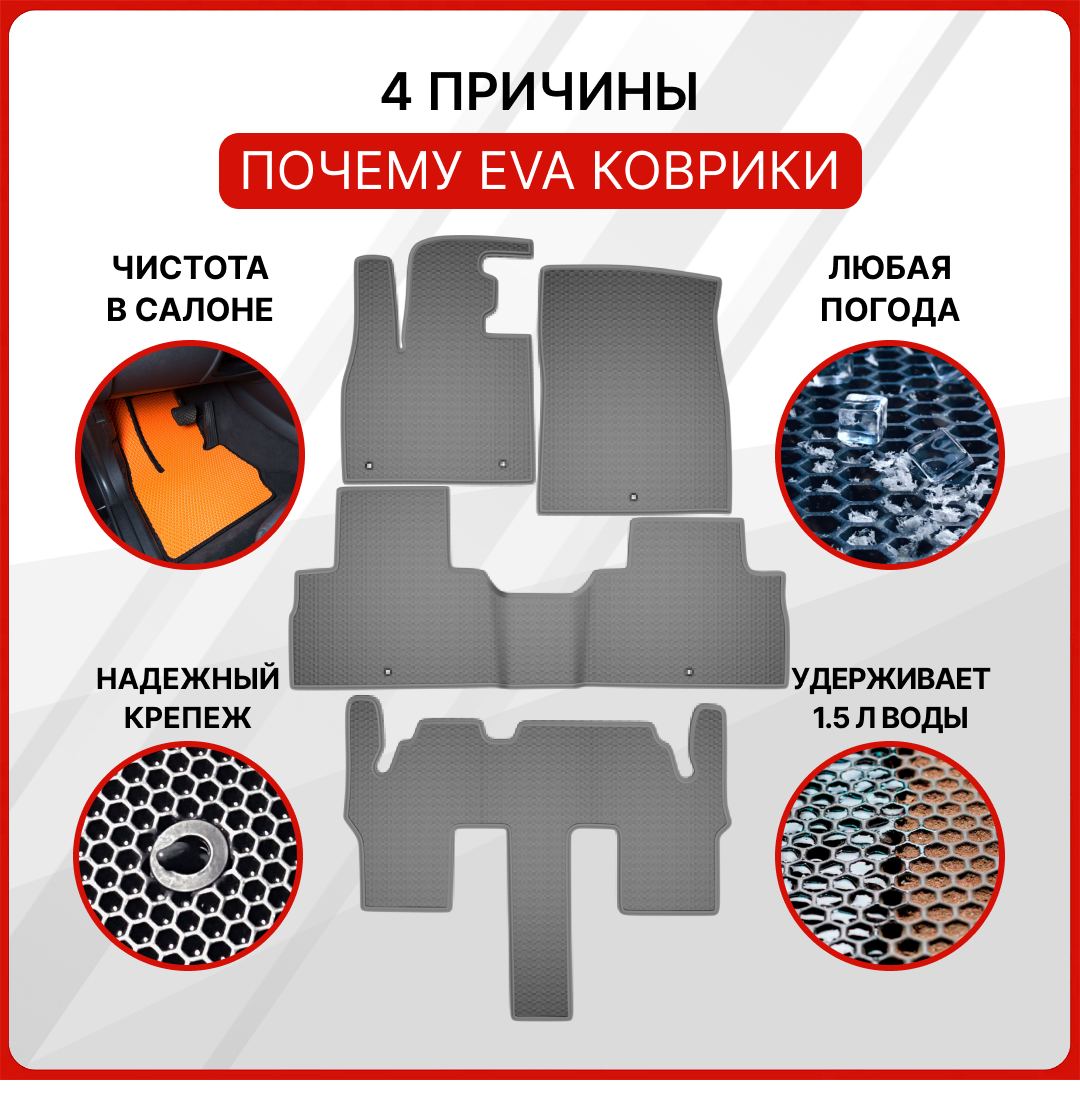 4 ПРИЧИНЫ

ПОЧЕМУ EVA КОВРИКИ

ЧИСТОТА В САЛОНЕ

ЛЮБАЯ ПОГОДА

НАДЕЖНЫЙ КРЕПЕЖ

УДЕРЖИВАЕТ 1.5 Л ВОДЫ