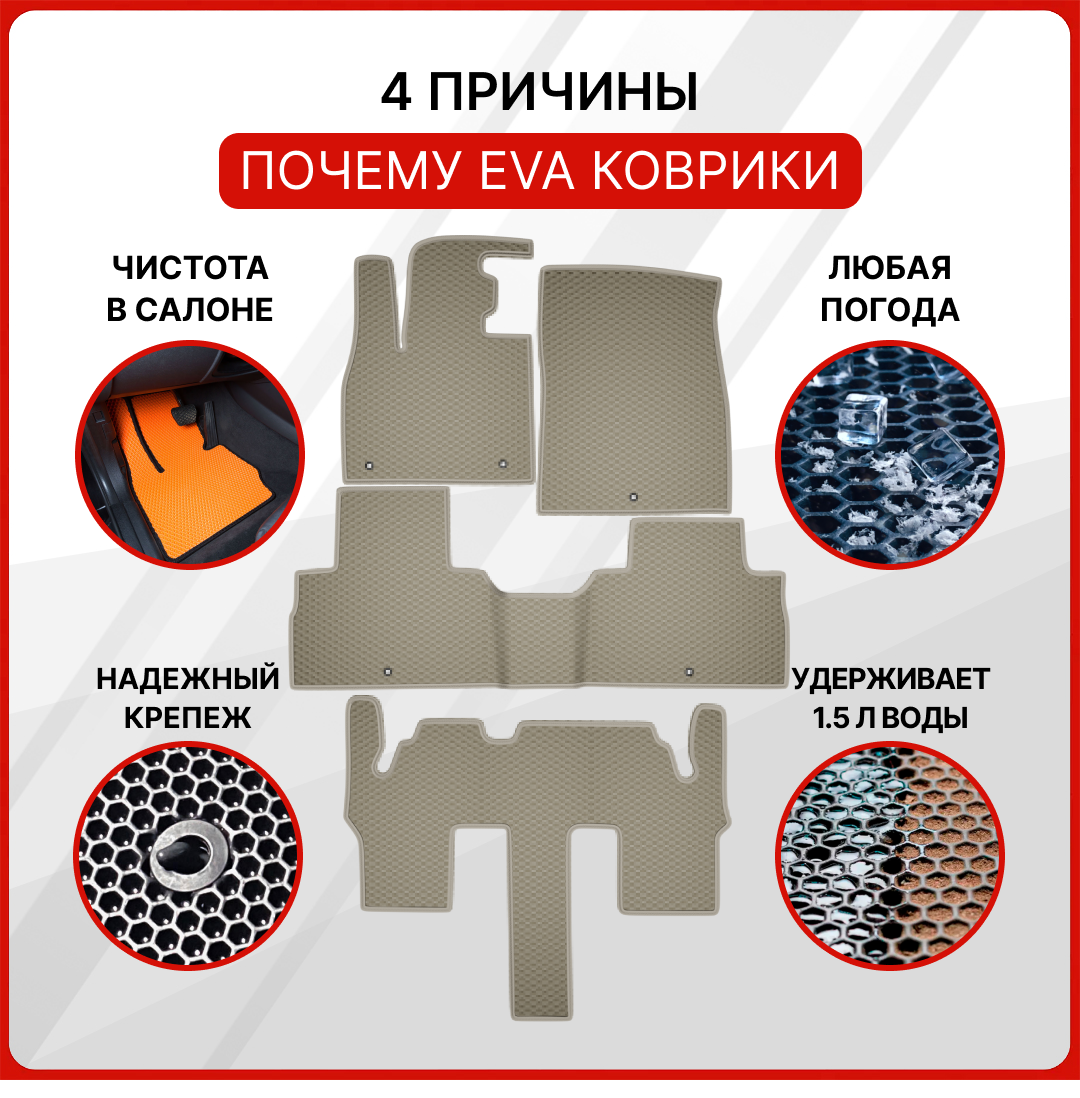 4 ПРИЧИНЫ

ПОЧЕМУ EVA КОВРИКИ

ЧИСТОТА В САЛОНЕ

ЛЮБАЯ ПОГОДА

НАДЕЖНЫЙ КРЕПЕЖ

УДЕРЖИВАЕТ 1.5 Л ВОДЫ