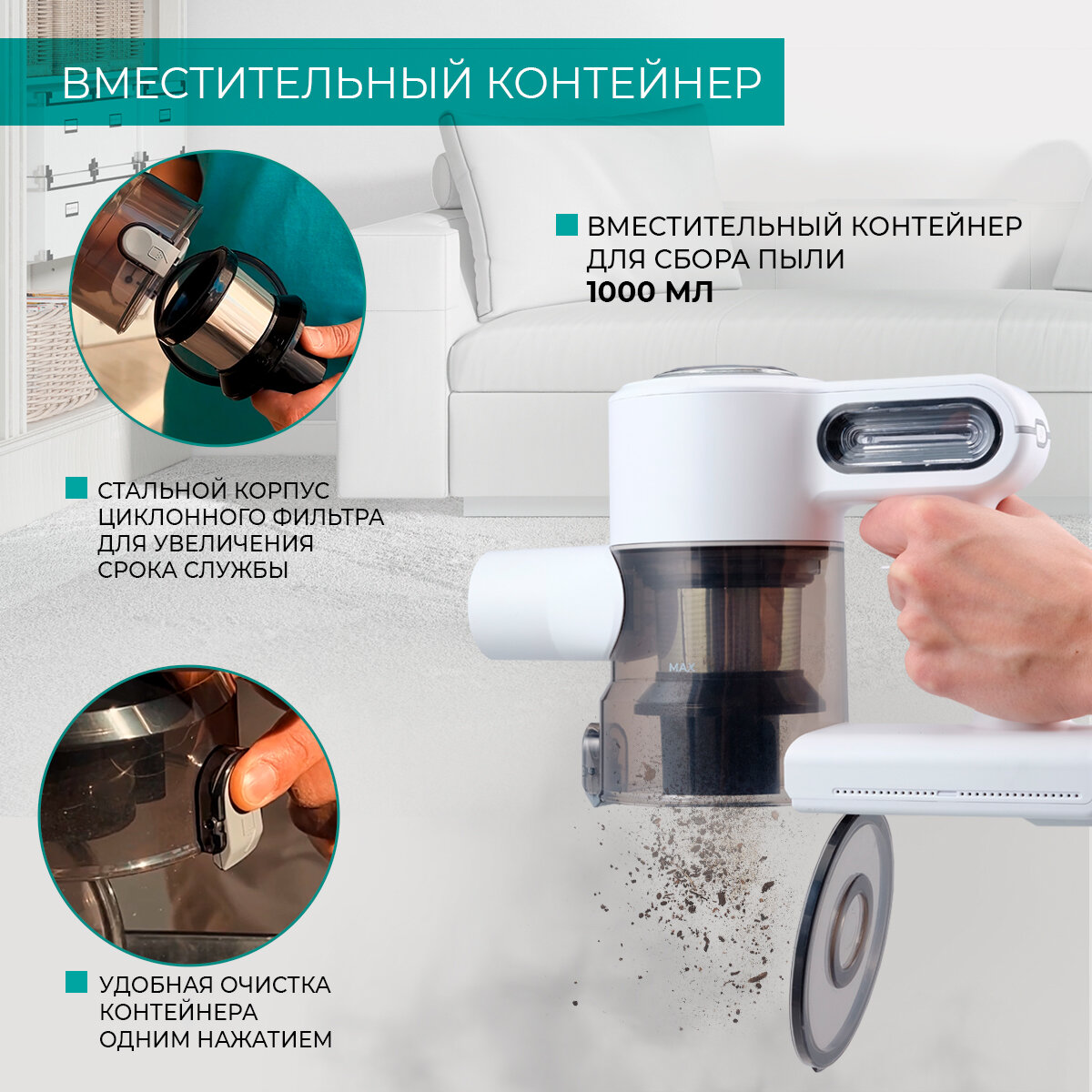 ВМЕСТИТЕЛЬНЫЙ КОНТЕЙНЕР

ВМЕСТИТЕЛЬНЫЙ КОНТЕЙНЕР ДЛЯ СБОРА ПЫЛИ
1000 МЛ

СТАЛЬНОЙ КОРПУС ЦИКЛОННОГО ФИЛЬТРА ДЛЯ УВЕЛИЧЕНИЯ СРОКА СЛУЖБЫ

MAX

УДОБНАЯ ОЧИСТКА КОНТЕЙНЕРА ОДНИМ НАЖАТИЕМ