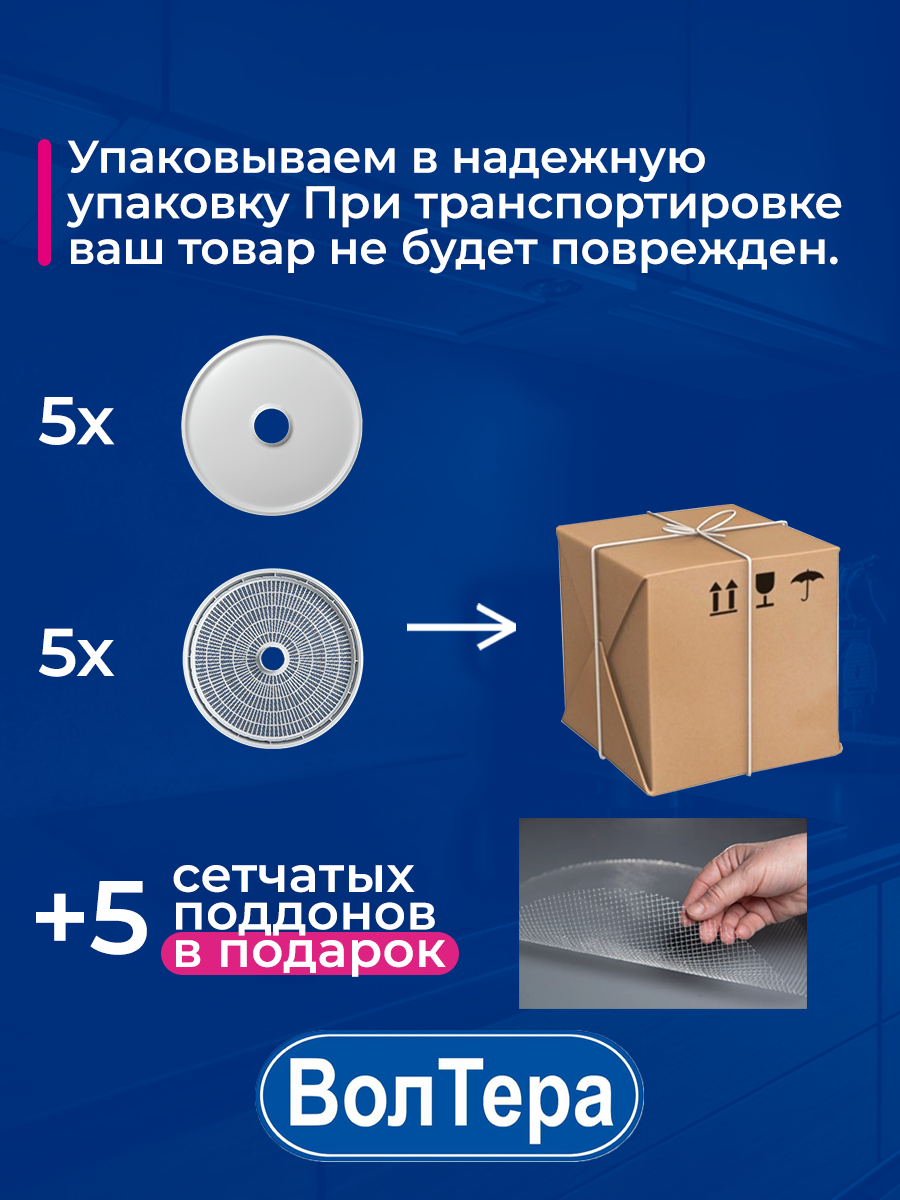 Упаковываем в надежную упаковку При транспортировке ваш товар не будет поврежден.

5x

5x

+5 сетчатых поддонов в подарок

ВолТера