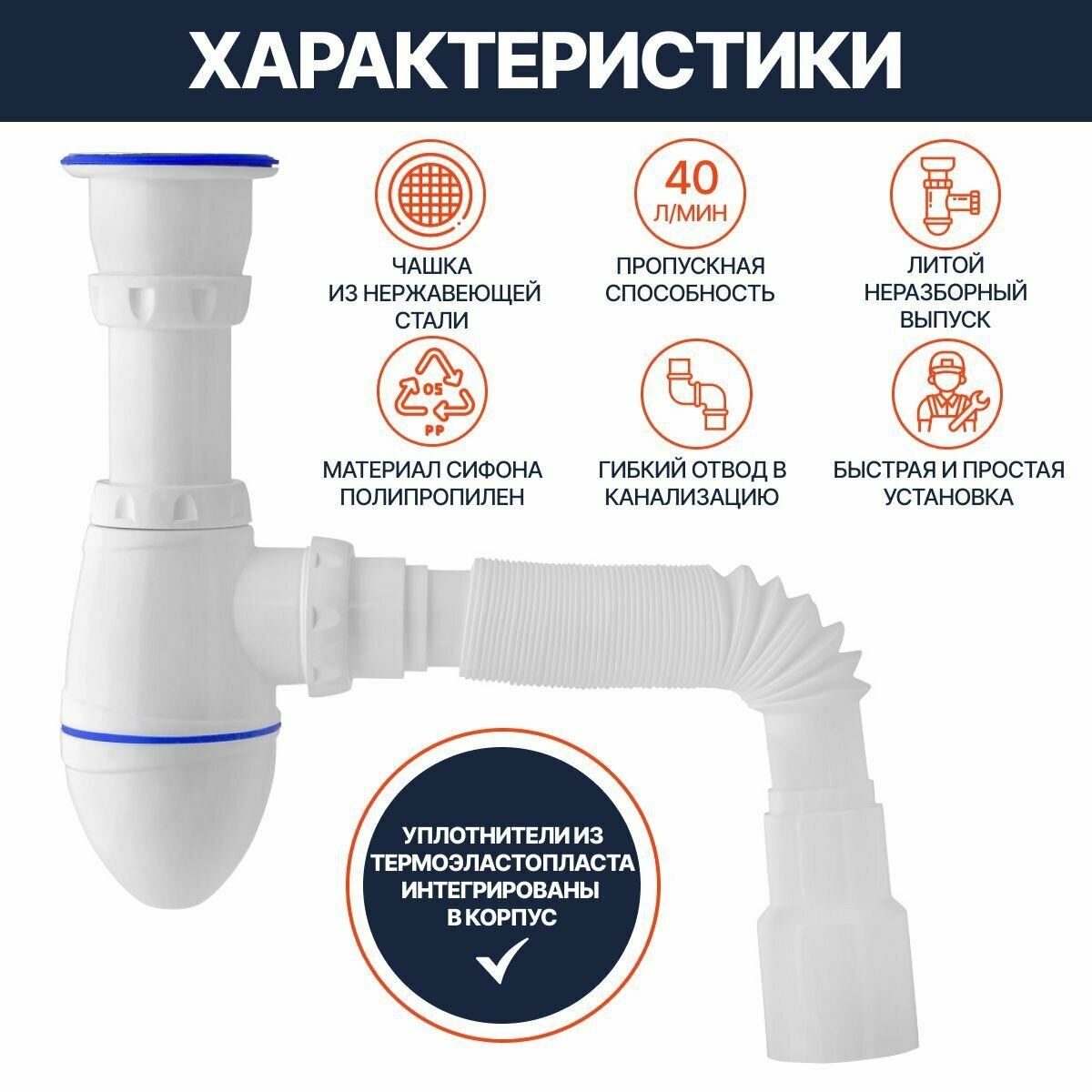 ХАРАКТЕРИСТИКИ

ЧАШКА ИЗ НЕРЖАВЕЮЩЕЙ СТАЛИ

40 Л/МИН

ПРОПУСКНАЯ СПОСОБНОСТЬ

ЛИТОЙ НЕРАЗБОРНЫЙ ВЫПУСК

05 PP

МАТЕРИАЛ СИФОНА ПОЛИПРОПИЛЕН

ГИБКИЙ ОТВОД В КАНАЛИЗАЦИЮ

БЫСТРАЯ И ПРОСТАЯ УСТАНОВКА

УПЛОТНИТЕЛИ ИЗ ТЕРМОЭЛАСТОПЛАСТА ИНТЕГРИРОВАНЫ В КОРПУС