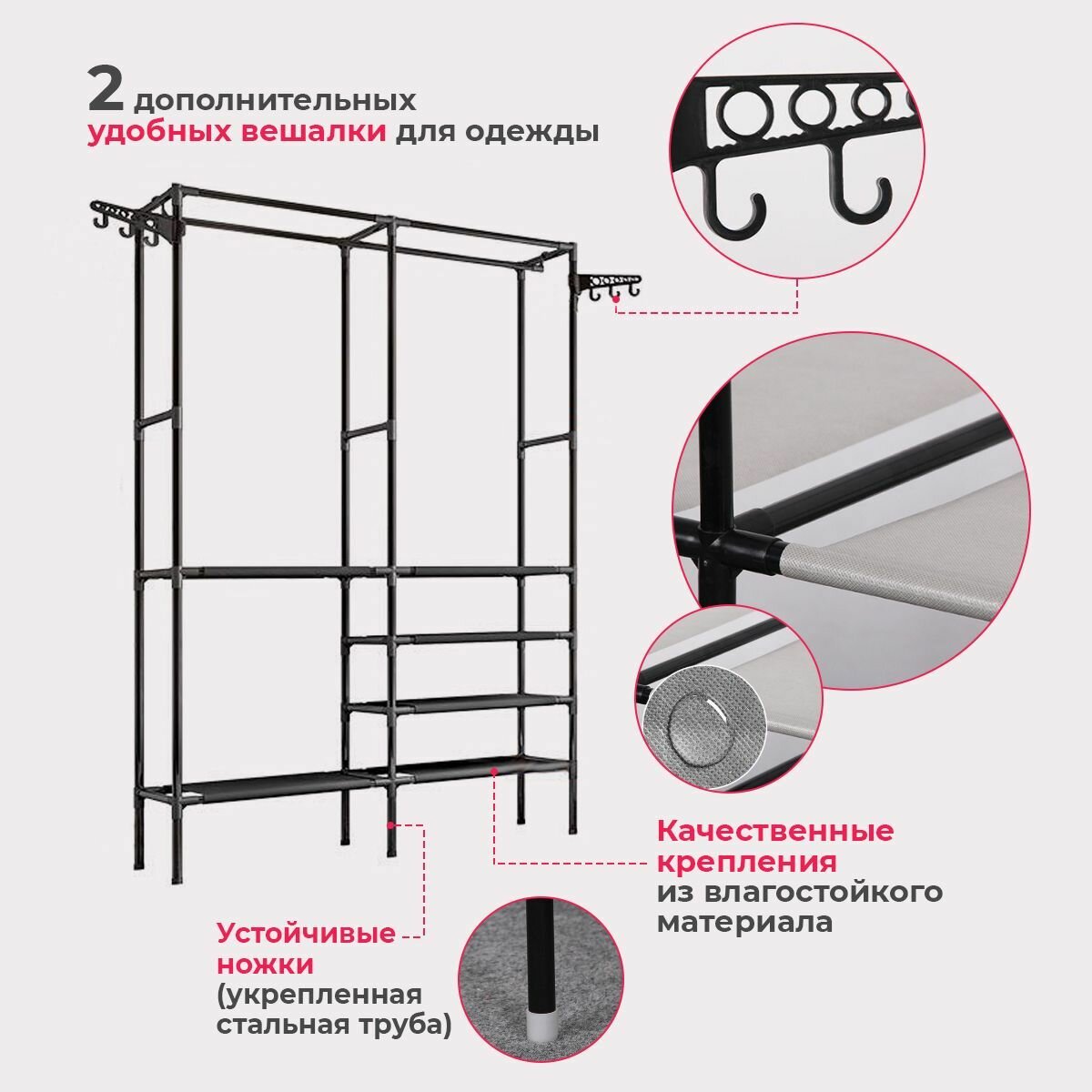 2 дополнительных удобных вешалки для одежды

Качественные крепления из влагостойкого материала

Устойчивые ножки (укрепленная стальная труба)