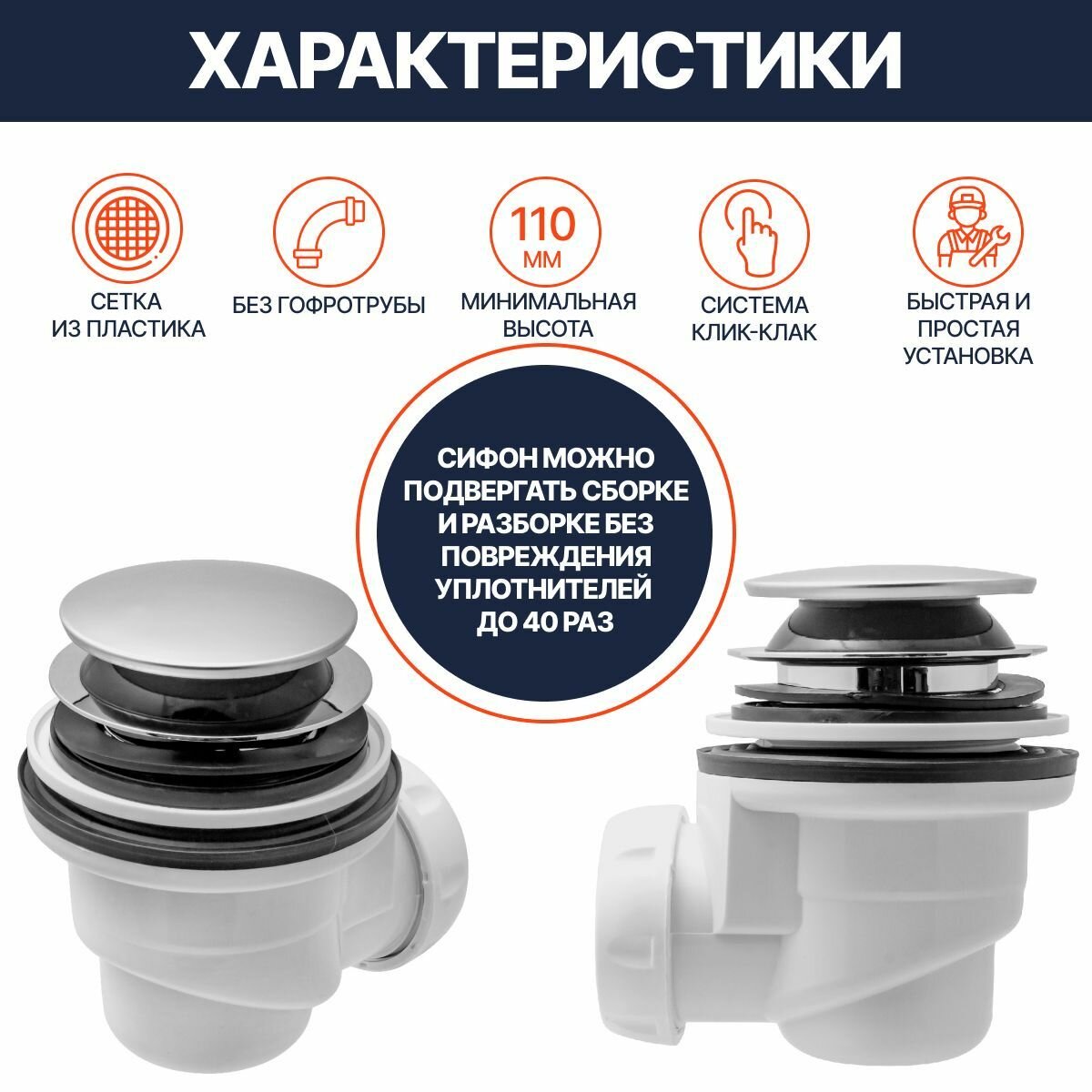 ХАРАКТЕРИСТИКИ

СЕТКА ИЗ ПЛАСТИКА

БЕЗ ГОФРОТРУБЫ

110 ММ

МИНИМАЛЬНАЯ ВЫСОТА

СИСТЕМА КЛИК-КЛАК

БЫСТРАЯ И ПРОСТАЯ УСТАНОВКА

СИФОН МОЖНО ПОДВЕРГАТЬ СБОРКЕ И РАЗБОРКЕ БЕЗ ПОВРЕЖДЕНИЯ УПЛОТНИТЕЛЕЙ ДО 40 РАЗ