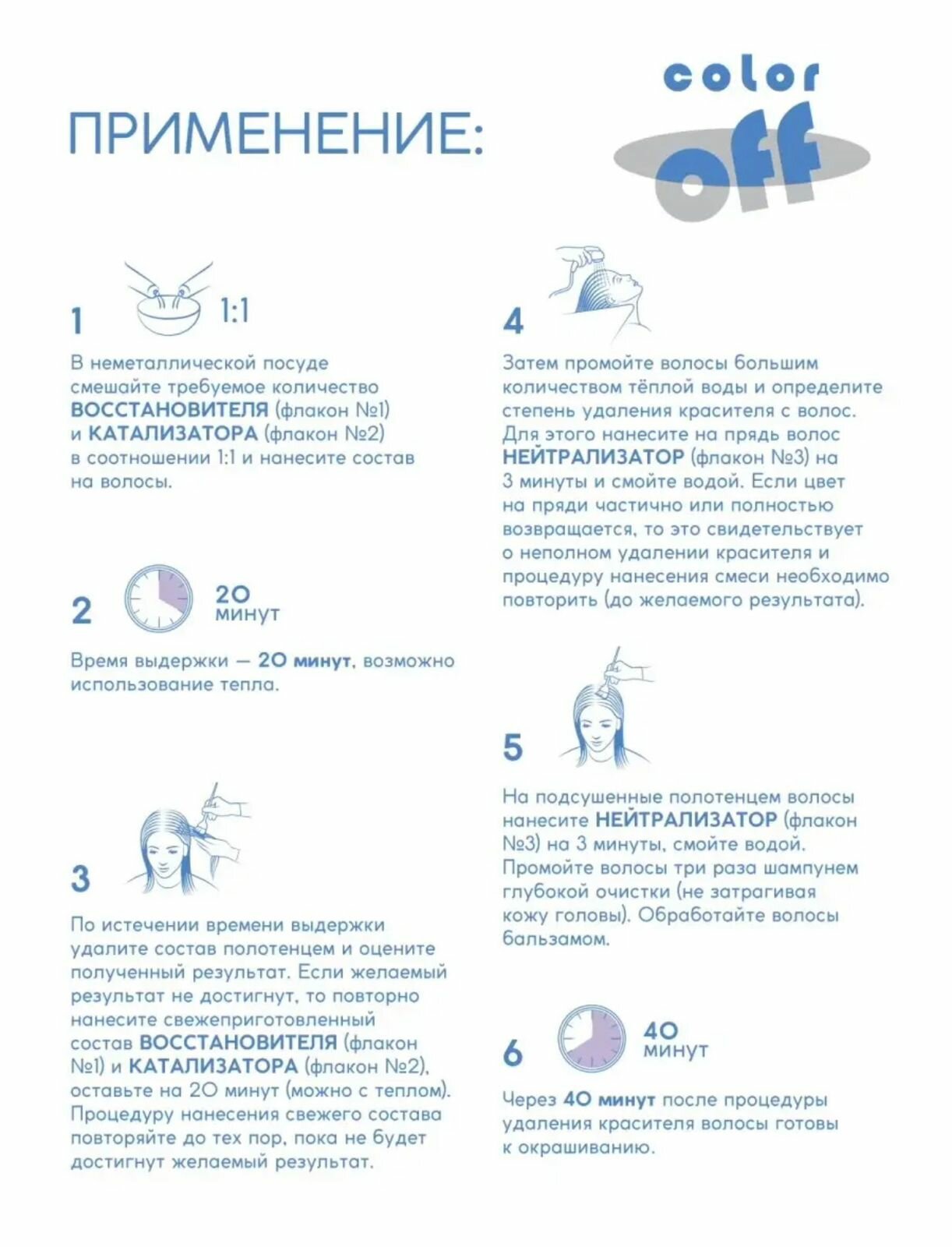 ПРИМЕНЕНИЕ:

color off

1 1:1

В неметаллической посуде смешайте требуемое количество ВОССТАНОВИТЕЛЯ (флакон №1) и КАТАЛИЗАТОРА (флакон №2) в соотношении 1:1 и нанесите состав на волосы.

2 20 минут

Время выдержки — 20 минут, возможно использование тепла.

3

По истечении времени выдержки удалите состав полотенцем и оцените полученный результат. Если желаемый результат не достигнут, то повторно нанесите свежеприготовленный состав ВОССТАНОВИТЕЛЯ (флакон №1) и КАТАЛИЗАТОРА (флакон №2), оставьте на 20 минут (можно с теплом). Процедуру нанесения свежего состава повторяйте до тех пор, пока не будет достигнут желаемый результат.

4

Затем промойте волосы большим количеством тёплой воды и определите степень удаления красителя с волос. Для этого нанесите на прядь волос НЕЙТРАЛИЗАТОР (флакон №3) на 3 минуты и смойте водой. Если цвет на пряди частично или полностью возвращается, то это свидетельствует о неполном удалении красителя и процедуру нанесения смеси необходимо повторить (до желаемого результата).

5

На подсушенные полотенцем волосы нанесите НЕЙТРАЛИЗАТОР (флакон №3) на 3 минуты, смойте водой. Промойте волосы три раза шампунем глубокой очистки (не затрагивая кожу головы). Обработайте волосы бальзамом.

6 40 минут

Через 40 минут после процедуры удаления красителя волосы готовы к окрашиванию.