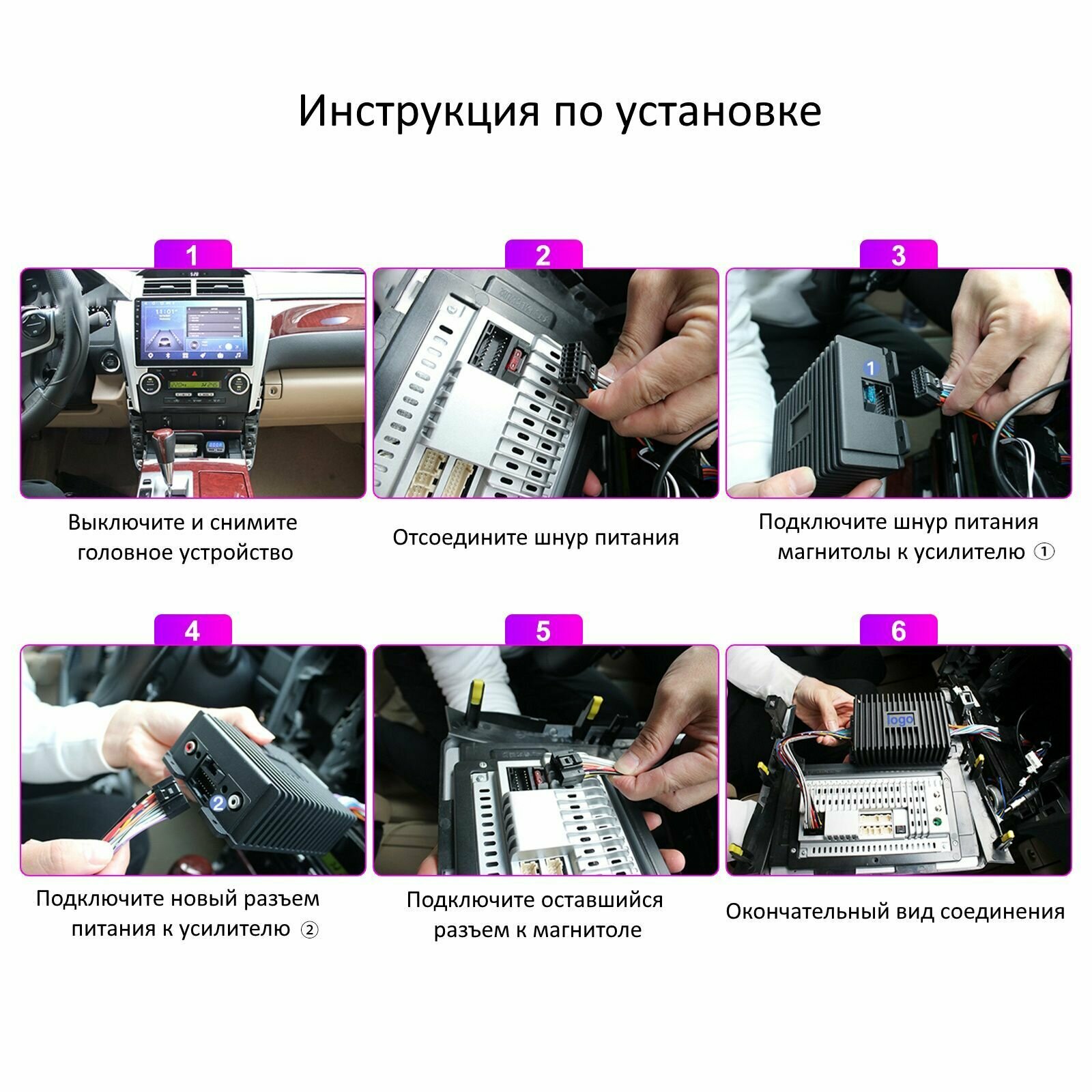 Инструкция по установке

1

Выключите и снимите головное устройство

2

Отсоедините шнур питания

3

1

Подключите шнур питания магнитолы к усилителю ①

4

2

Подключите новый разъем питания к усилителю ②

5

Подключите оставшийся разъем к магнитоле

6

logo

Окончательный вид соединения