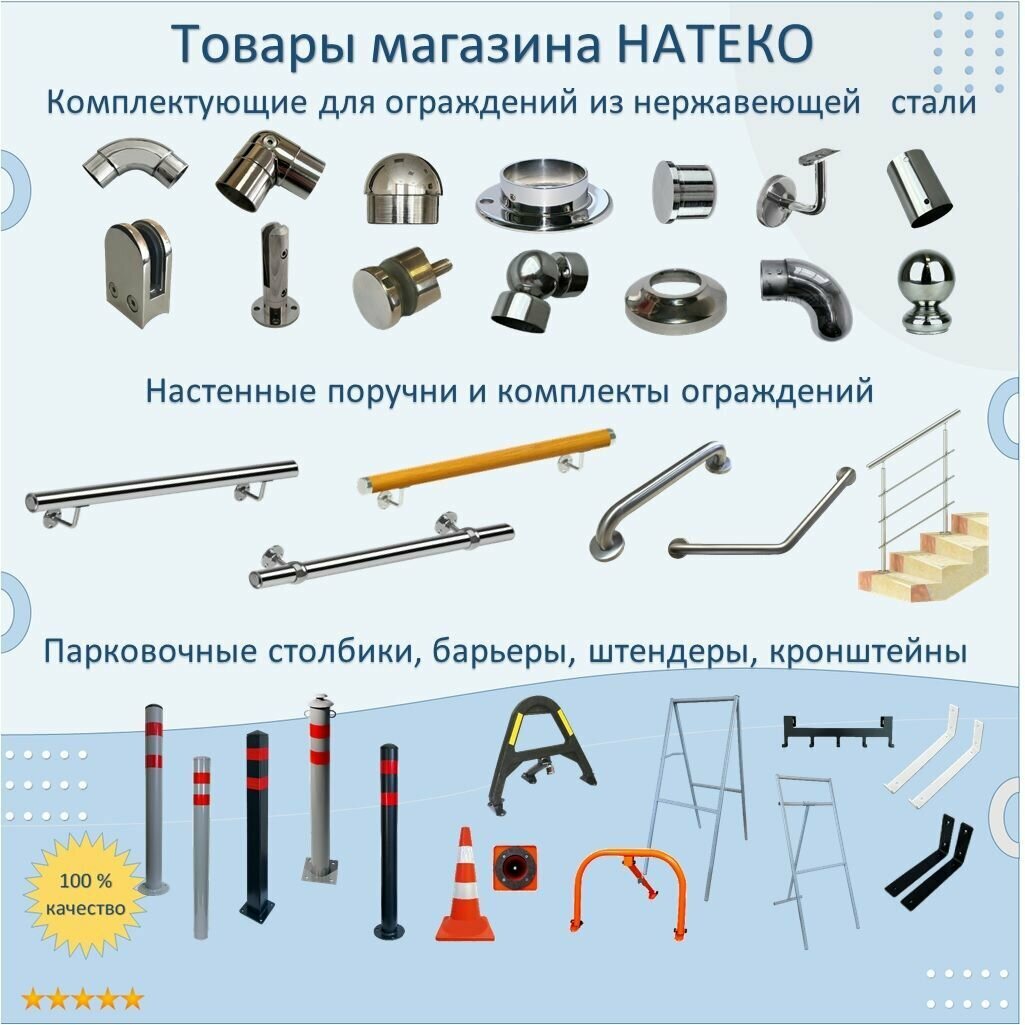 Товары магазина НАТЕКО

Комплектующие для ограждений из нержавеющей стали

Настенные поручни и комплекты ограждений

Парковочные столбики, барьеры, штендеры, кронштейны

100 %
качество

★★★★★