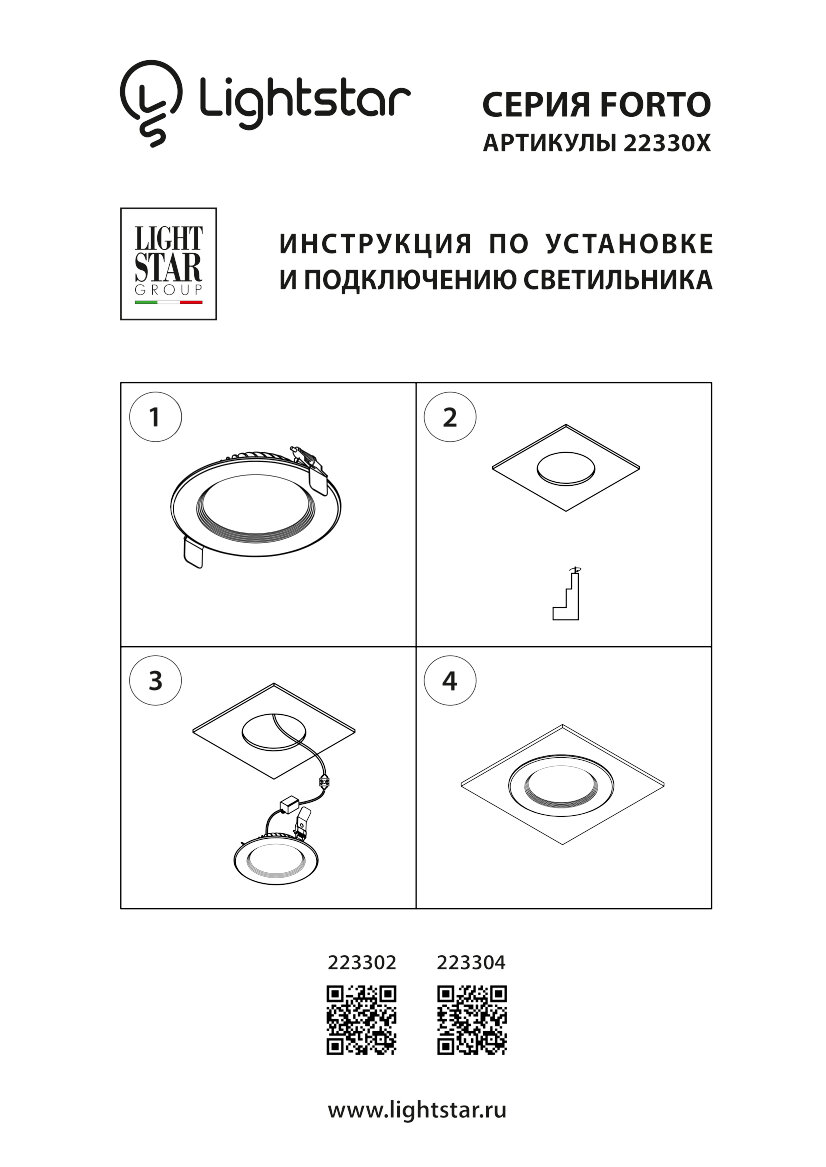 Lightstar

СЕРИЯ FORTO
АРТИКУЛЫ 22330X

LIGHT STAR GROUP

ИНСТРУКЦИЯ ПО УСТАНОВКЕ
И ПОДКЛЮЧЕНИЮ СВЕТИЛЬНИКА

1

2

3

4

223302

223304

www.lightstar.ru