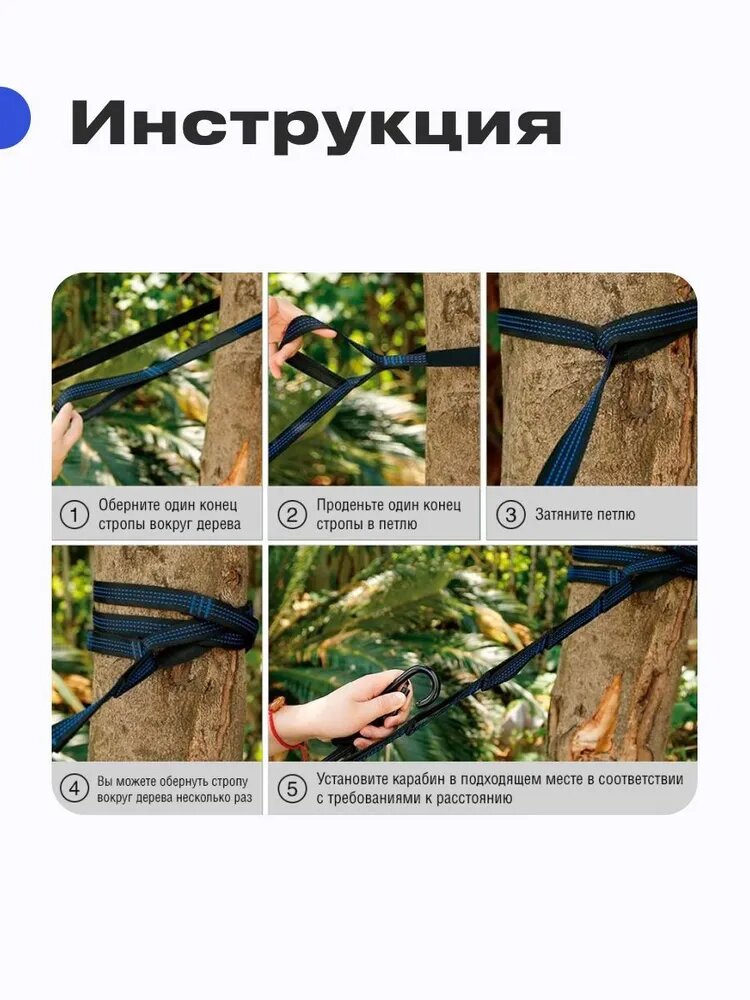 Инструкция

1 Оберните один конец стропы вокруг дерева

2 Проденьте один конец стропы в петлю

3 Затяните петлю

4 Вы можете обернуть стропу вокруг дерева несколько раз

5 Установите карабин в подходящем месте в соответствии с требованиями к расстоянию