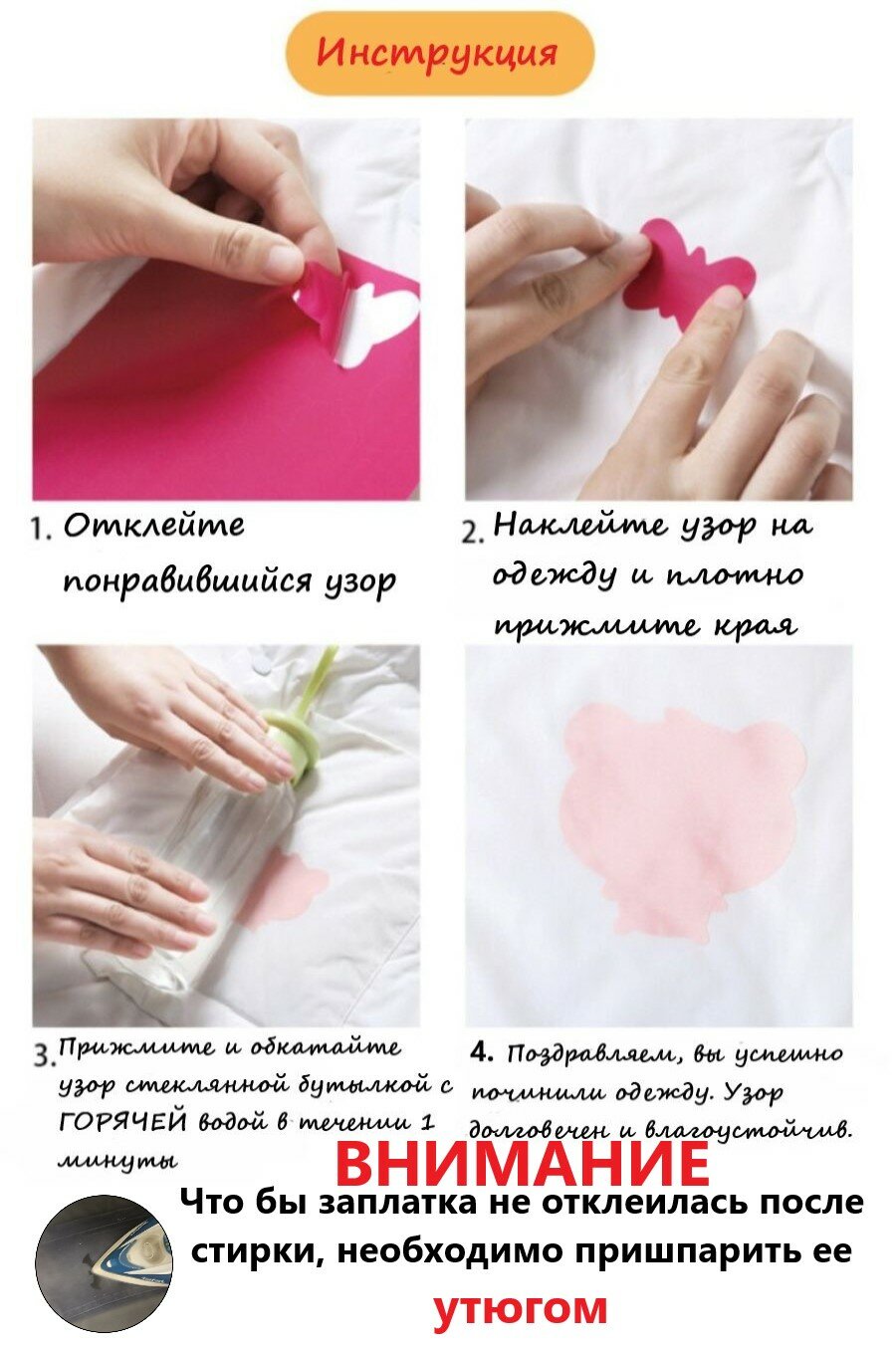 Инструкция

1. Отклейте понравившийся узор

2. Наклейте узор на одежду и плотно прижмите края

3. Прижмите и обкатайте узор стеклянной бутылкой с ГОРЯЧЕЙ водой в течении 1 минуты

4. Поздравляем, вы успешно починили одежду. Узор долговечен и влагоустойчив.

ВНИМАНИЕ

Что бы заплатка не отклеилась после стирки, необходимо пришпарить ее утюгом