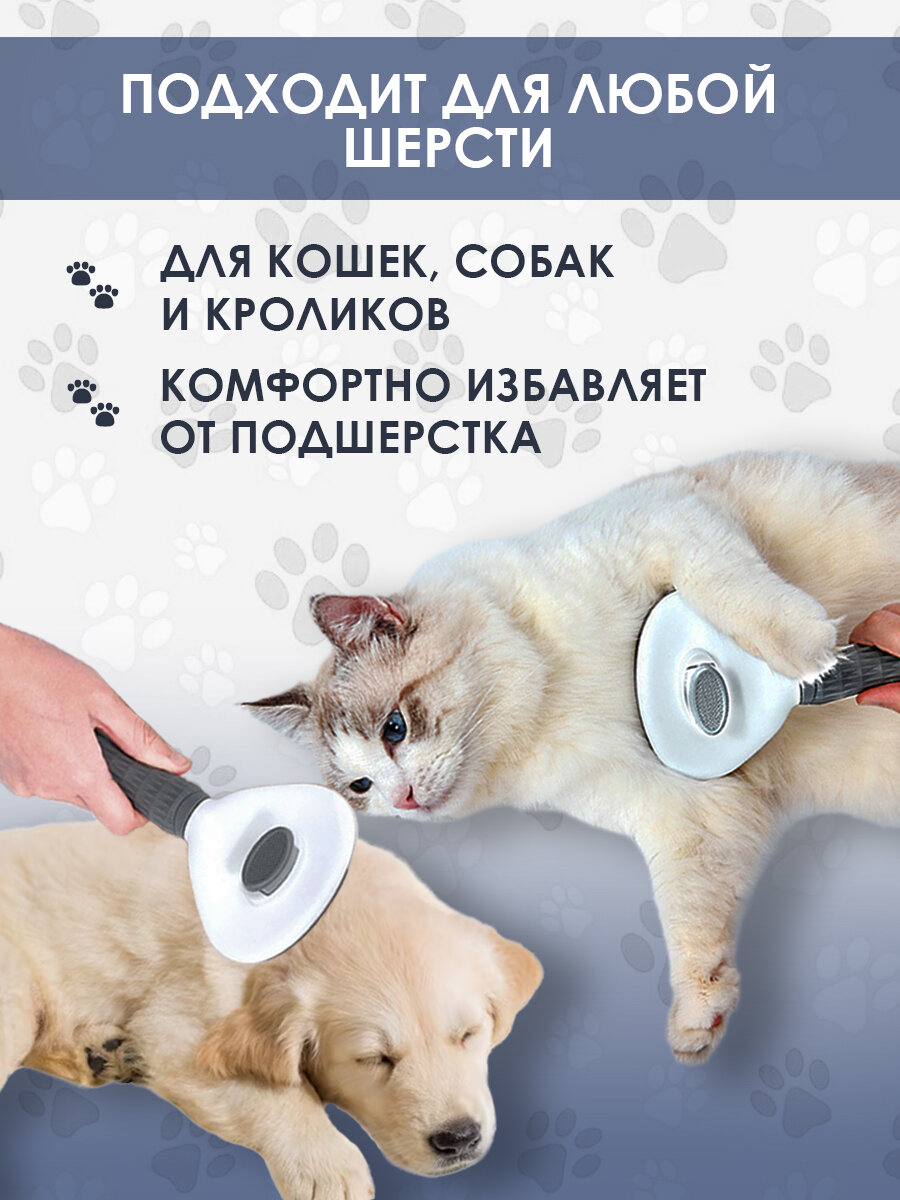 ПОДХОДИТ ДЛЯ ЛЮБОЙ ШЕРСТИ

ДЛЯ КОШЕК, СОБАК И КРОЛИКОВ

КОМФОРТНО ИЗБАВЛЯЕТ ОТ ПОДШЕРСТКА