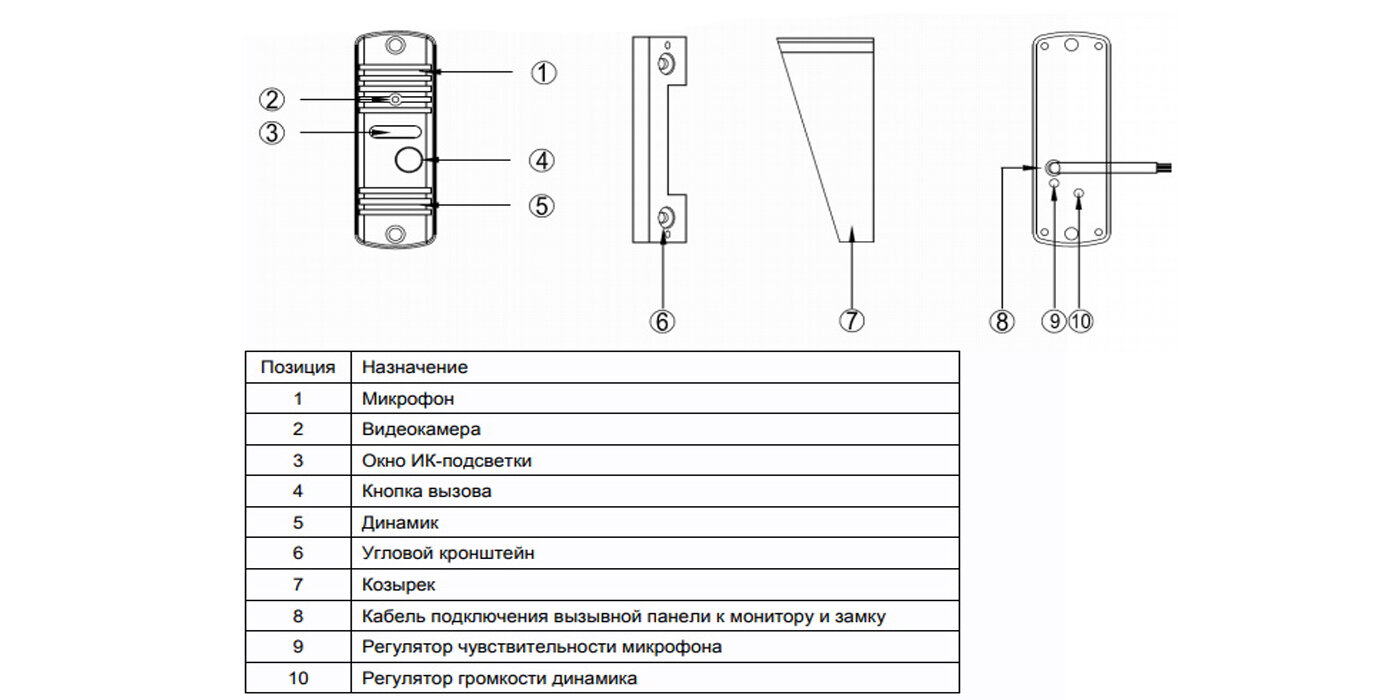 ① ② ③ ④ ⑤ ⑥ ⑦ ⑧ ⑨ ⑩

| Позиция | Назначение |
|---|---|
| 1 | Микрофон |
| 2 | Видеокамера |
| 3 | Окно ИК-подсветки |
| 4 | Кнопка вызова |
| 5 | Динамик |
| 6 | Угловой кронштейн |
| 7 | Козырек |
| 8 | Кабель подключения вызывной панели к монитору и замку |
| 9 | Регулятор чувствительности микрофона |
| 10 | Регулятор громкости динамика |