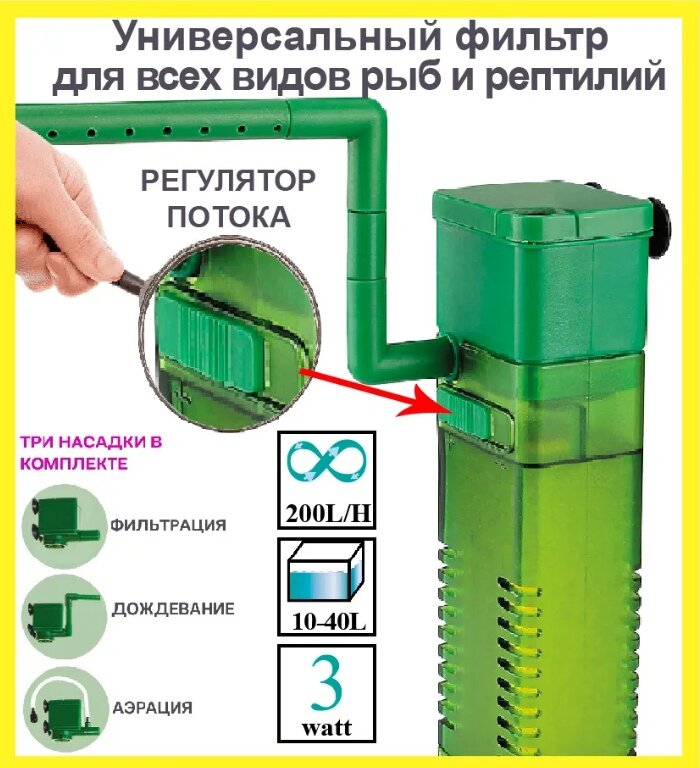 Универсальный фильтр для всех видов рыб и рептилий

РЕГУЛЯТОР ПОТОКА

ТРИ НАСАДКИ В КОМПЛЕКТЕ

ФИЛЬТРАЦИЯ

ДОЖДЕВАНИЕ

АЭРАЦИЯ

200L/H

10-40L

3 watt