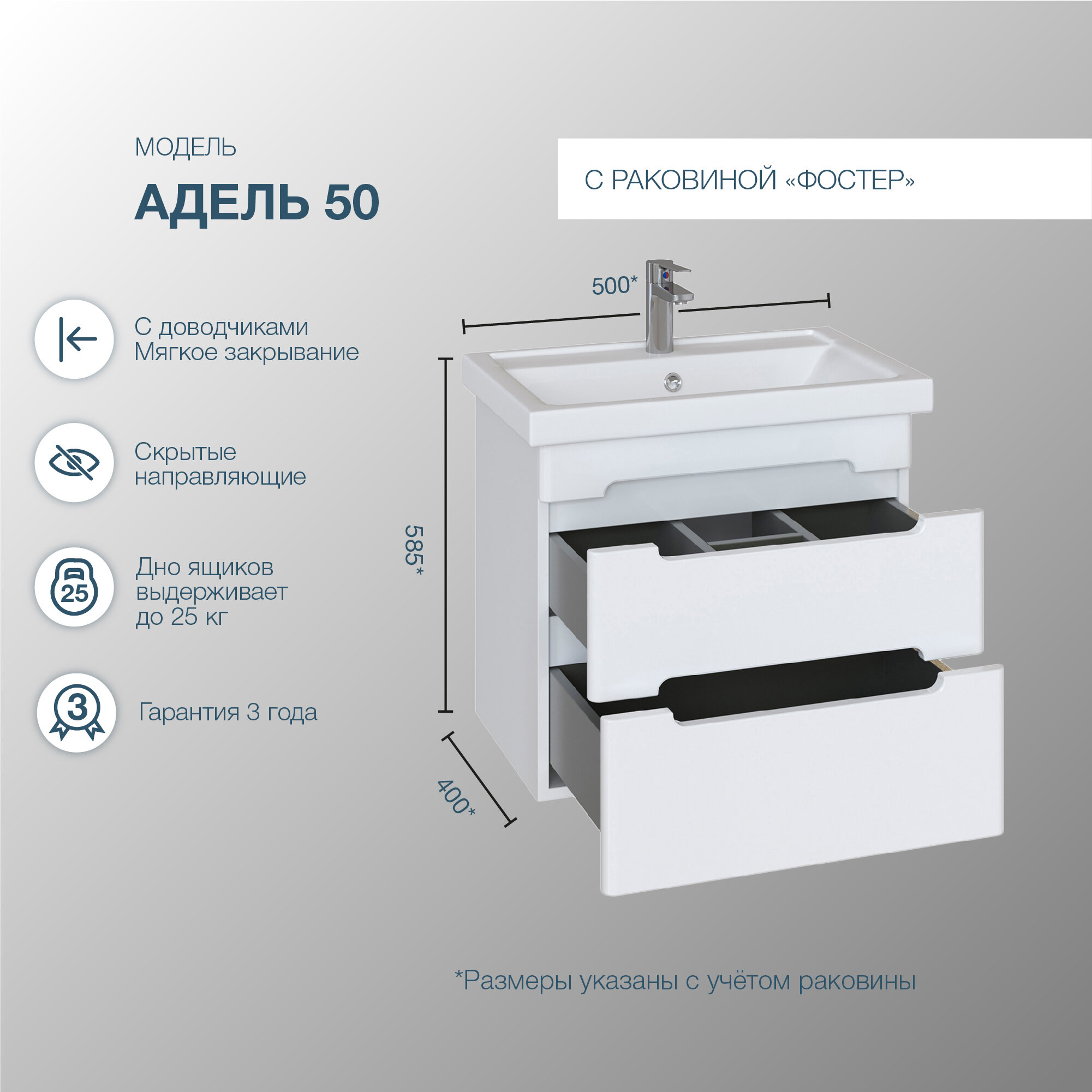 МОДЕЛЬ

АДЕЛЬ 50

С РАКОВИНОЙ «ФОСТЕР»

С доводчиками
Мягкое закрывание

Скрытые
направляющие

25

Дно ящиков
выдерживает
до 25 кг

3

Гарантия 3 года

500*

585*

400*

*Размеры указаны с учётом раковины