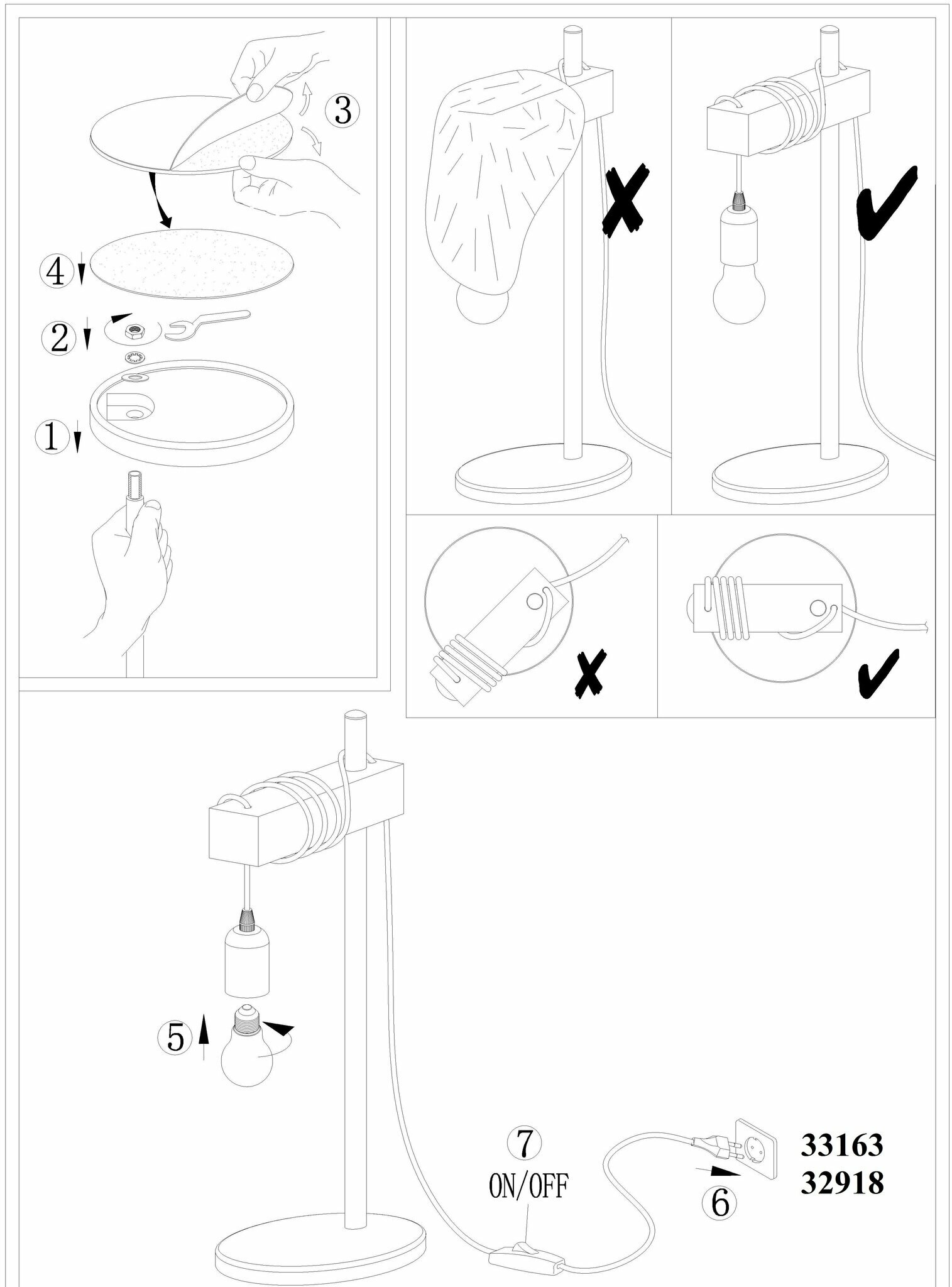 3

4

2

1

5

7
ON/OFF

6

33163
32918