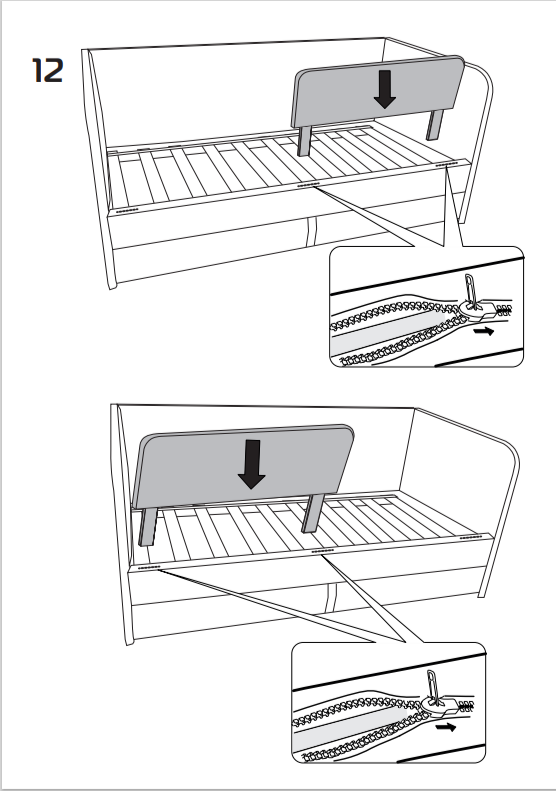 12