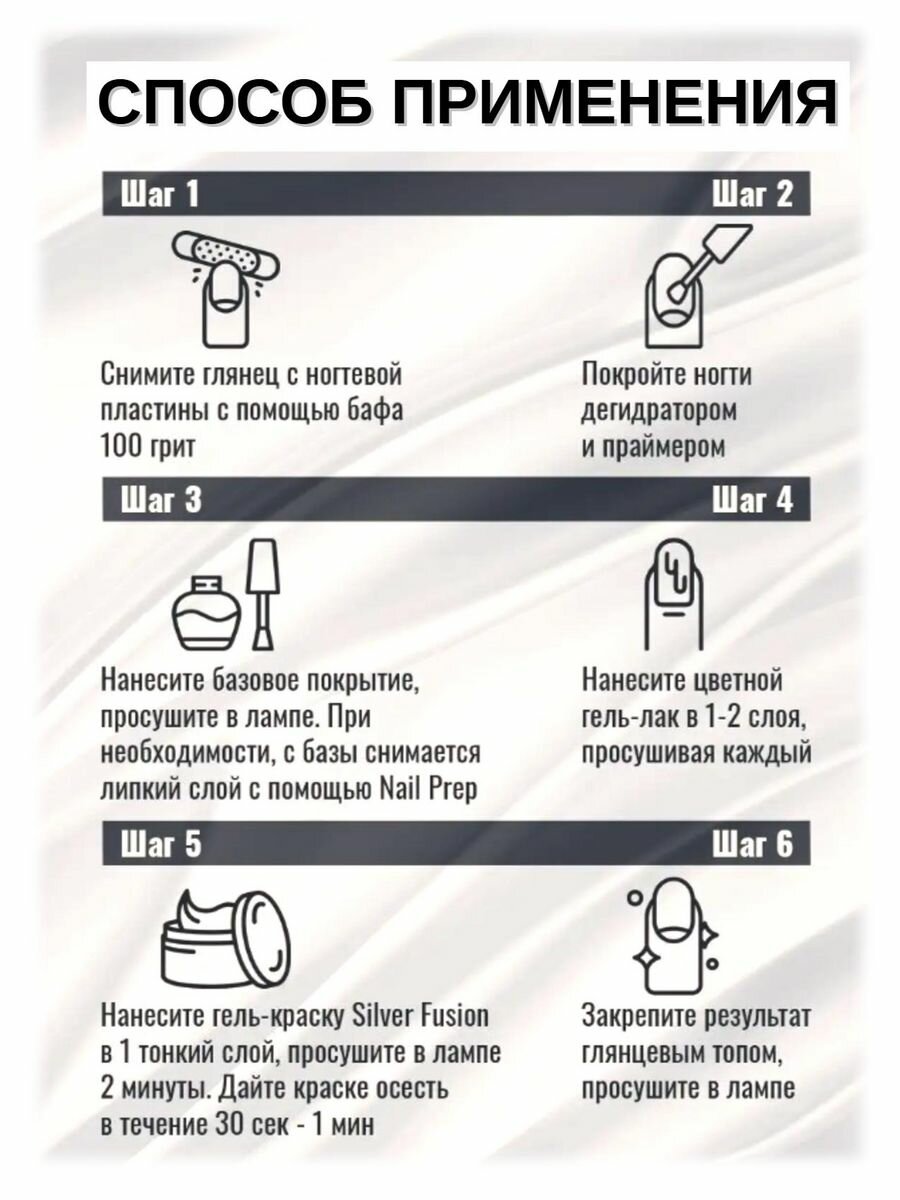 СПОСОБ ПРИМЕНЕНИЯ

Шаг 1

Снимите глянец с ногтевой пластины с помощью бафа 100 грит

Шаг 2

Покройте ногти дегидратором и праймером

Шаг 3

Нанесите базовое покрытие, просушите в лампе. При необходимости, с базы снимается липкий слой с помощью Nail Prep

Шаг 4

Нанесите цветной гель-лак в 1-2 слоя, просушивая каждый

Шаг 5

Нанесите гель-краску Silver Fusion в 1 тонкий слой, просушите в лампе 2 минуты. Дайте краске осесть в течение 30 сек - 1 мин

Шаг 6

Закрепите результат глянцевым топом, просушите в лампе