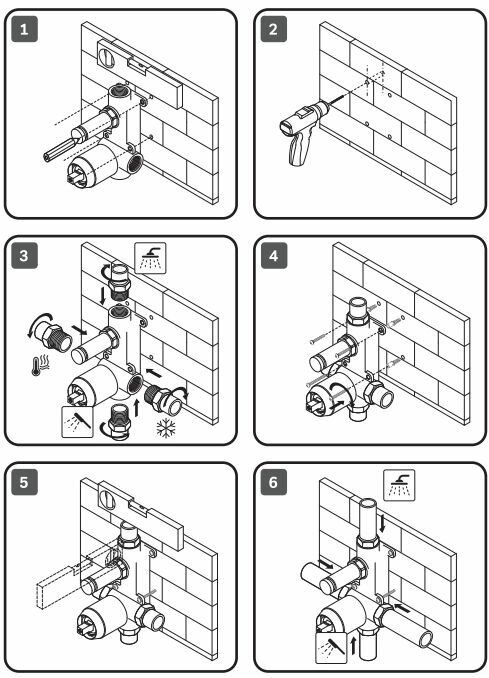 1

2

3

4

5

6