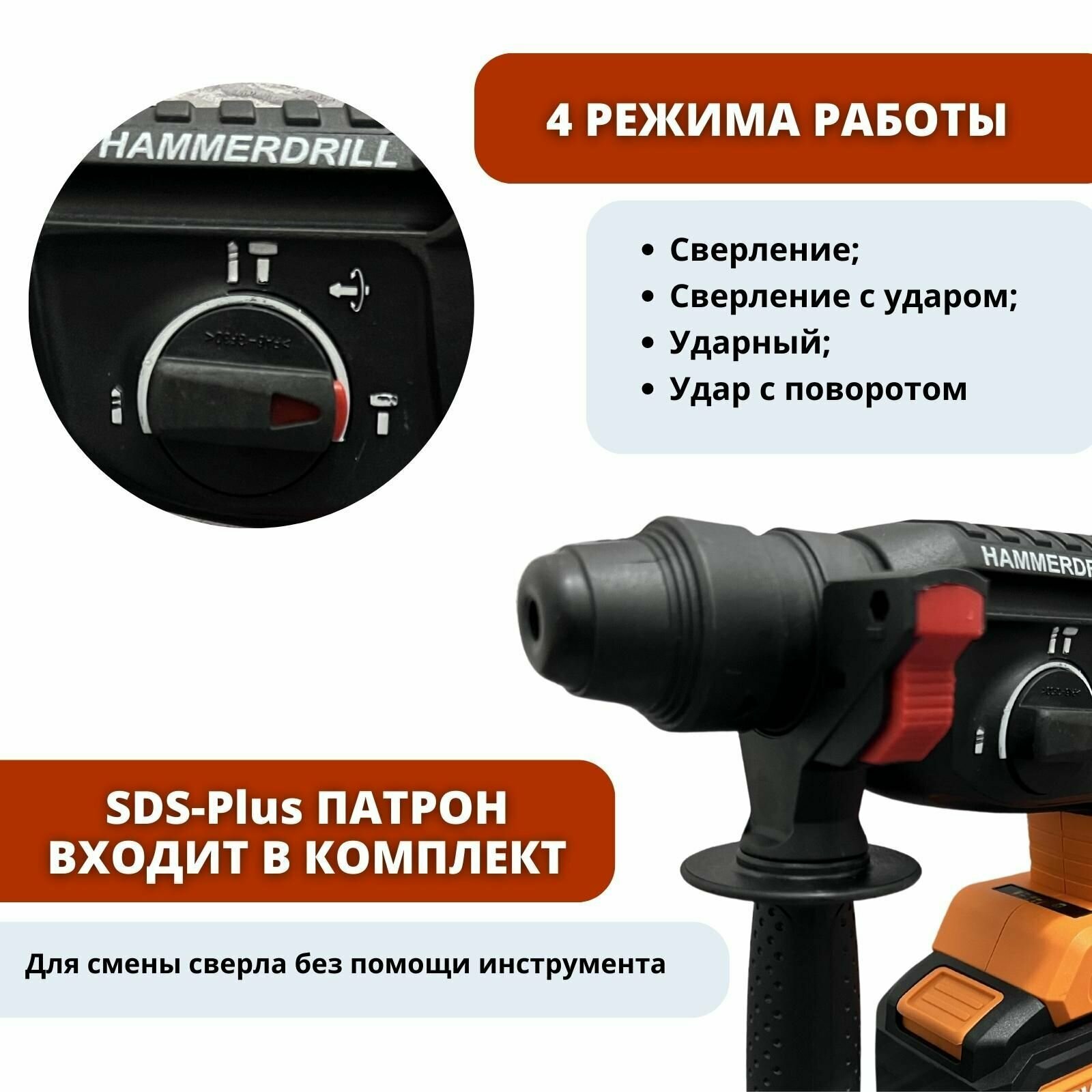 HAMMERDRILL

4 РЕЖИМА РАБОТЫ

• Сверление;
• Сверление с ударом;
• Ударный;
• Удар с поворотом

HAMMERDR

SDS-Plus ПАТРОН ВХОДИТ В КОМПЛЕКТ

Для смены сверла без помощи инструмента