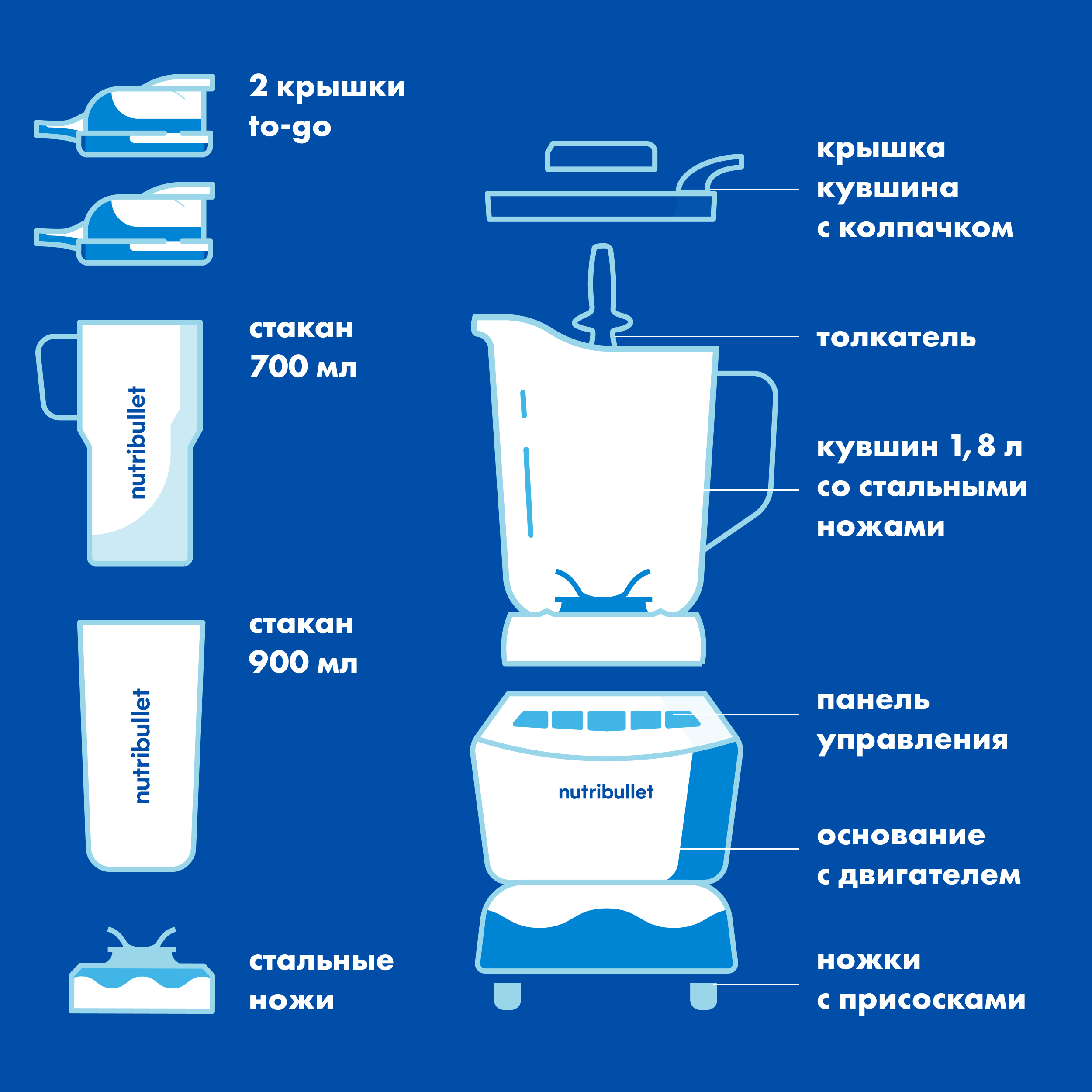 2 крышки to-go

стакан 700 мл

nutribullet

стакан 900 мл

nutribullet

стальные ножи

крышка кувшина с колпачком

толкатель

кувшин 1,8 л со стальными ножами

панель управления

nutribullet

основание с двигателем

ножки с присосками