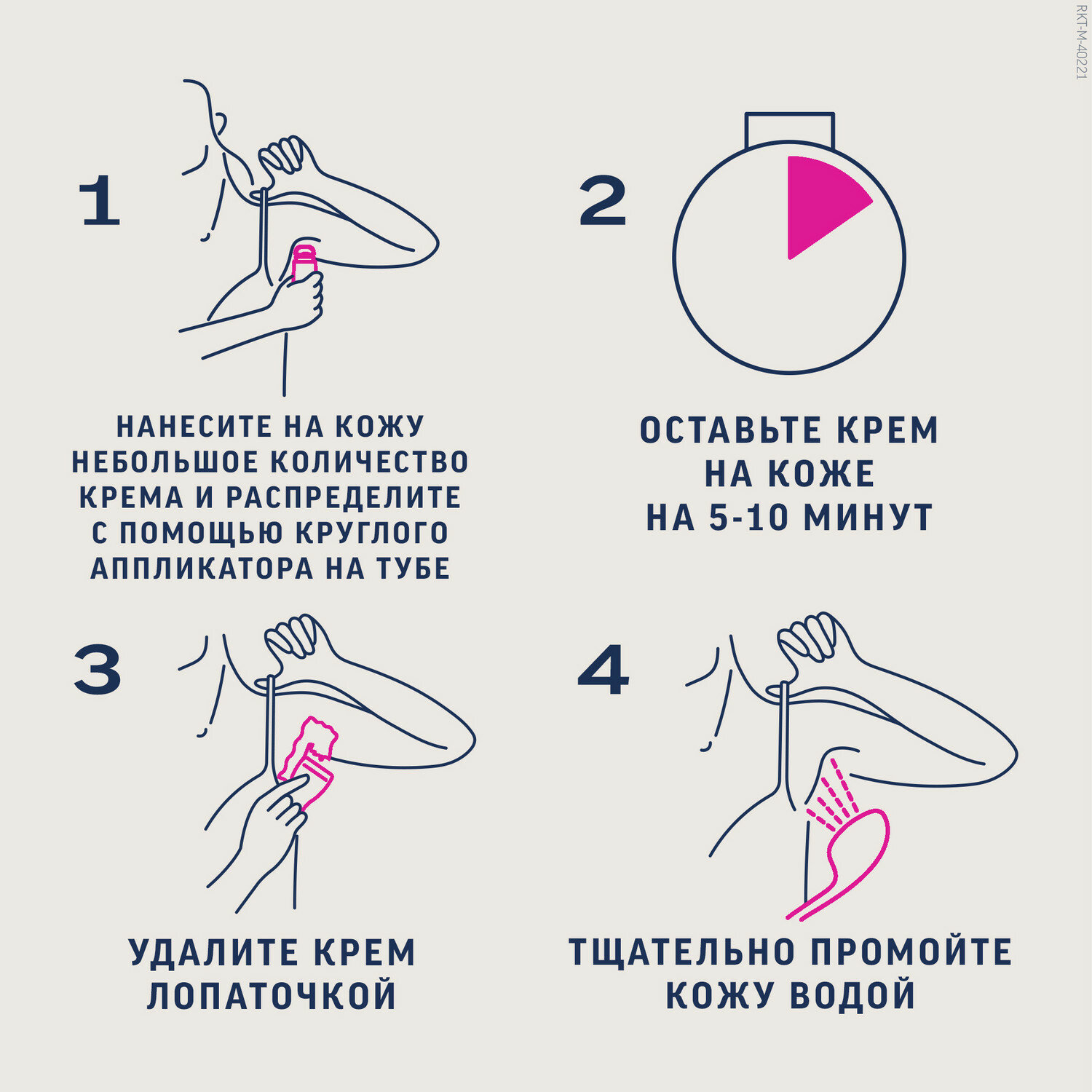 RKT-M-40221

1

НАНЕСИТЕ НА КОЖУ НЕБОЛЬШОЕ КОЛИЧЕСТВО КРЕМА И РАСПРЕДЕЛИТЕ С ПОМОЩЬЮ КРУГЛОГО АППЛИКАТОРА НА ТУБЕ

2

ОСТАВЬТЕ КРЕМ НА КОЖЕ НА 5-10 МИНУТ

3

УДАЛИТЕ КРЕМ ЛОПАТОЧКОЙ

4

ТЩАТЕЛЬНО ПРОМОЙТЕ КОЖУ ВОДОЙ