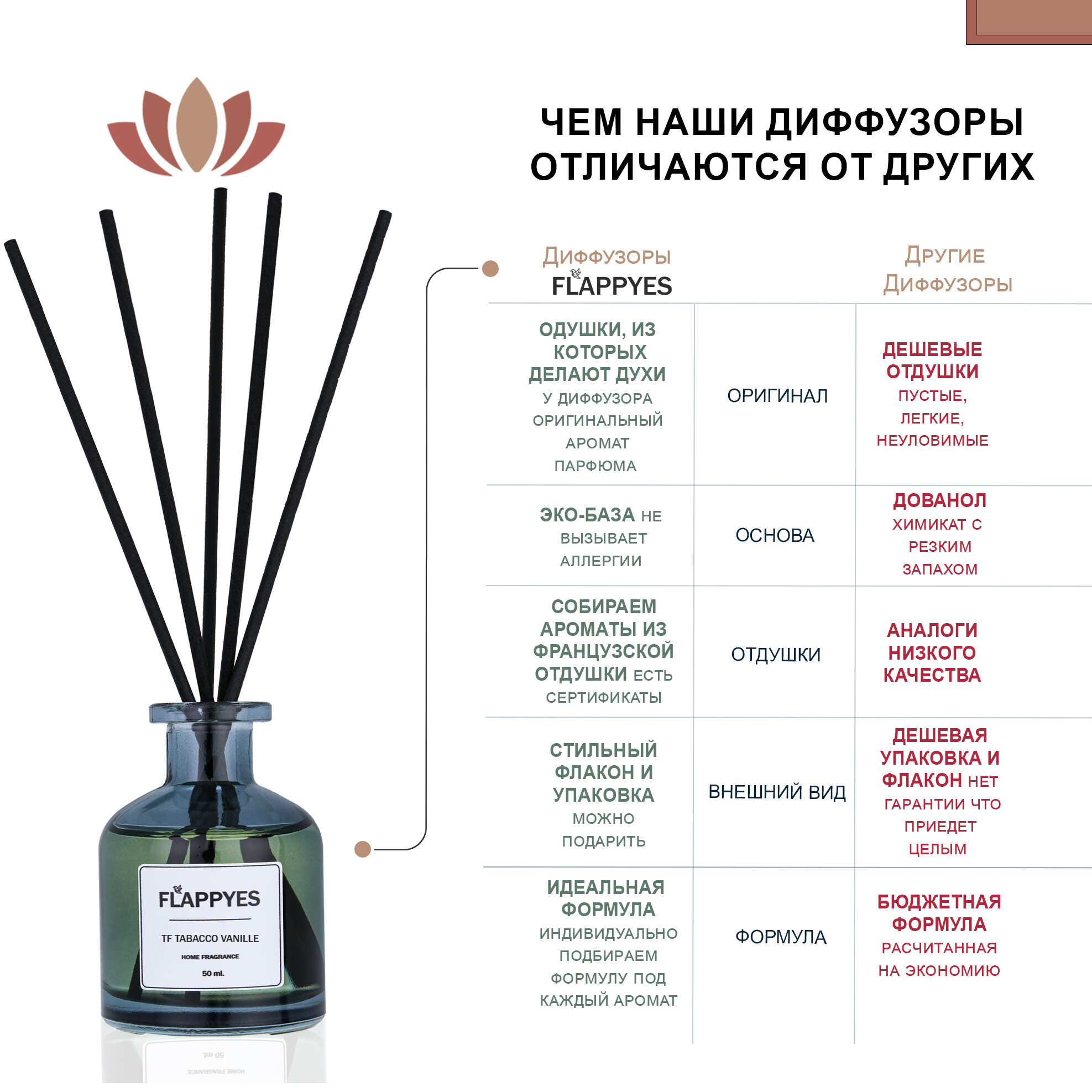 ЧЕМ НАШИ ДИФФУЗОРЫ ОТЛИЧАЮТСЯ ОТ ДРУГИХ

| Диффузоры FLAPPYES | | Другие Диффузоры |
|---|---|---|
| ОДУШКИ, ИЗ КОТОРЫХ ДЕЛАЮТ ДУХИ У ДИФФУЗОРА ОРИГИНАЛЬНЫЙ АРОМАТ ПАРФЮМА | ОРИГИНАЛ | ДЕШЕВЫЕ ОТДУШКИ ПУСТЫЕ, ЛЕГКИЕ, НЕУЛОВИМЫЕ |
| ЭКО-БАЗА НЕ ВЫЗЫВАЕТ АЛЛЕРГИИ | ОСНОВА | ДОВАНОЛ ХИМИКАТ С РЕЗКИМ ЗАПАХОМ |
| СОБИРАЕМ АРОМАТЫ ИЗ ФРАНЦУЗСКОЙ ОТДУШКИ ЕСТЬ СЕРТИФИКАТЫ | ОТДУШКИ | АНАЛОГИ НИЗКОГО КАЧЕСТВА |
| СТИЛЬНЫЙ ФЛАКОН И УПАКОВКА МОЖНО ПОДАРИТЬ | ВНЕШНИЙ ВИД | ДЕШЕВАЯ УПАКОВКА И ФЛАКОН НЕТ ГАРАНТИИ ЧТО ПРИЕДЕТ ЦЕЛЫМ |
| ИДЕАЛЬНАЯ ФОРМУЛА ИНДИВИДУАЛЬНО ПОДБИРАЕМ ФОРМУЛУ ПОД КАЖДЫЙ АРОМАТ | ФОРМУЛА | БЮДЖЕТНАЯ ФОРМУЛА РАСЧИТАННАЯ НА ЭКОНОМИЮ |

FLAPPYES
TF TABACCO VANILLE
HOME FRAGRANCE
50 ml.