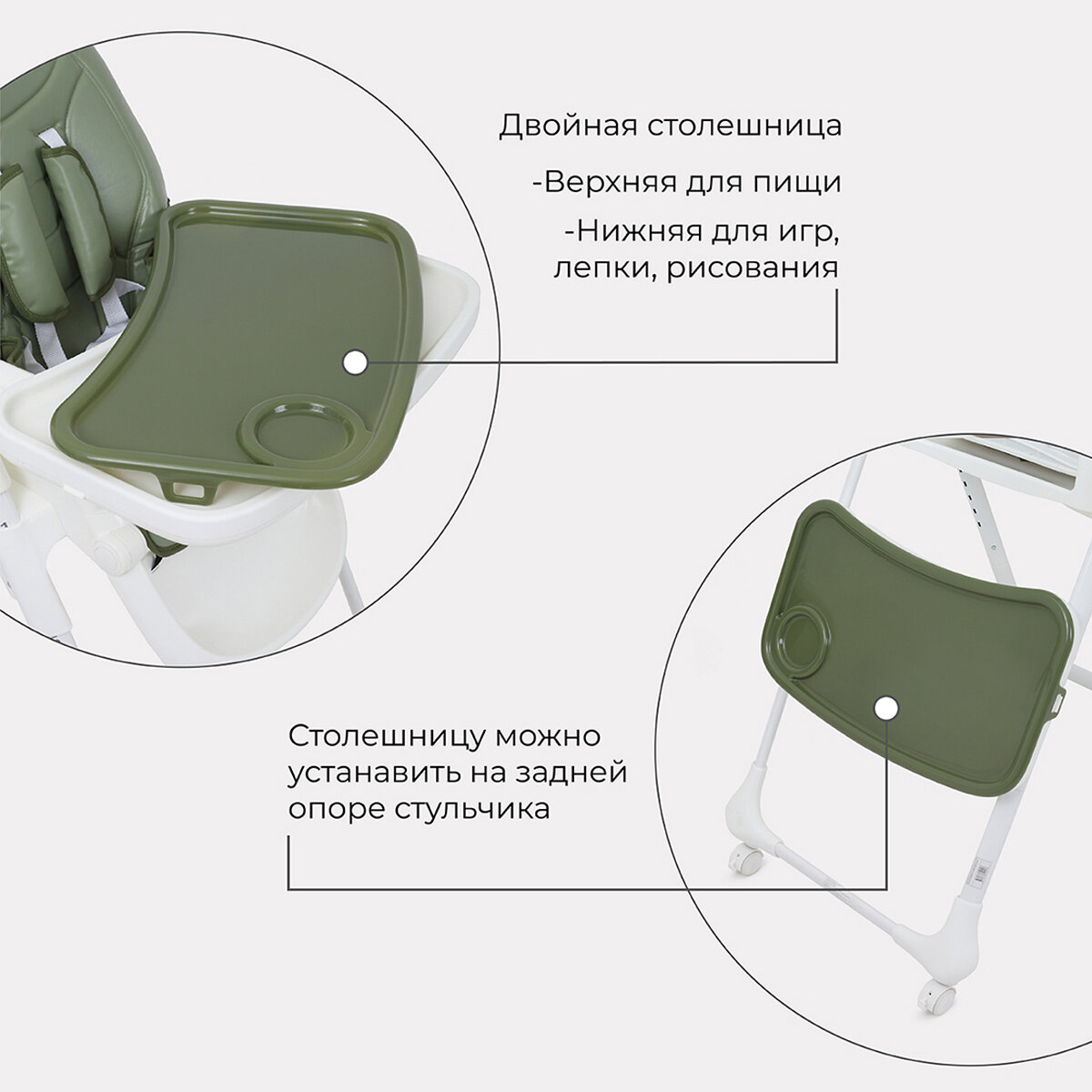 Двойная столешница

-Верхняя для пищи

-Нижняя для игр, лепки, рисования

Столешницу можно устанавить на задней опоре стульчика