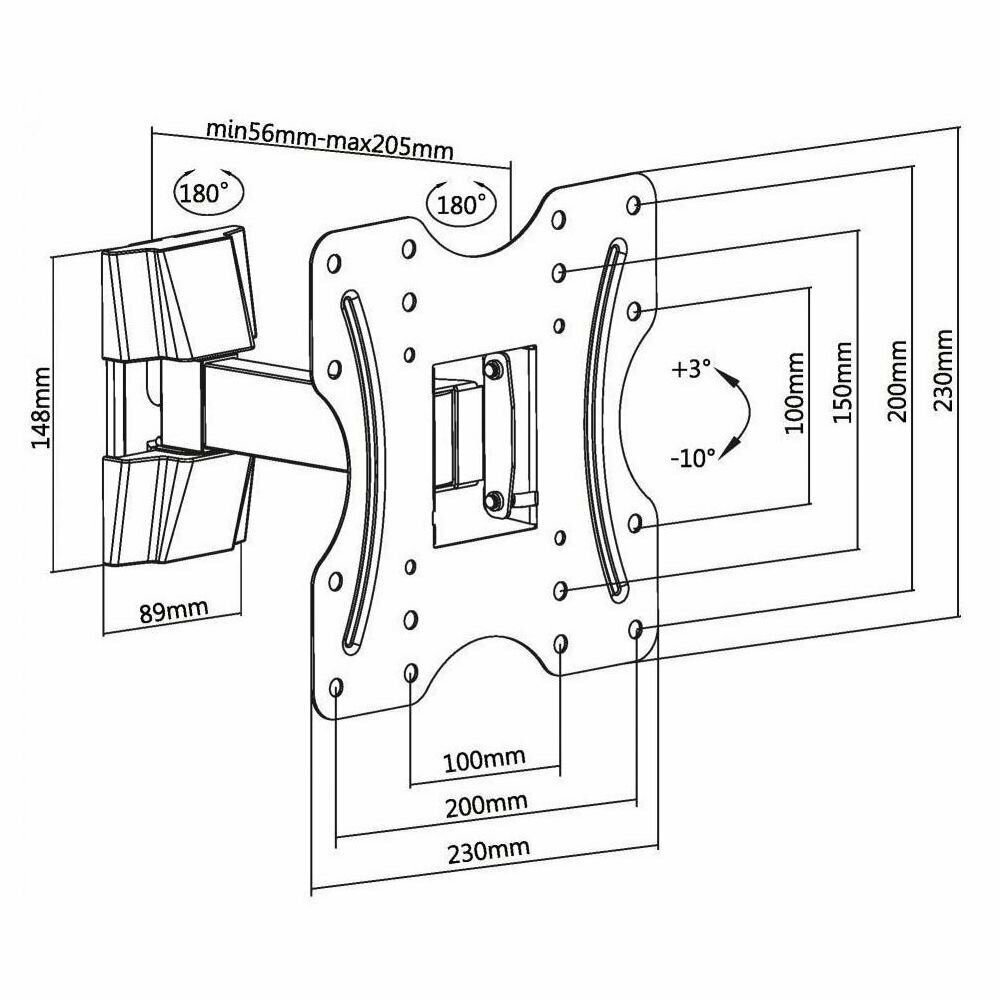 min56mm-max205mm

180°

180°

148mm

89mm

+3°

-10°

100mm

150mm

200mm

230mm

100mm

200mm

230mm