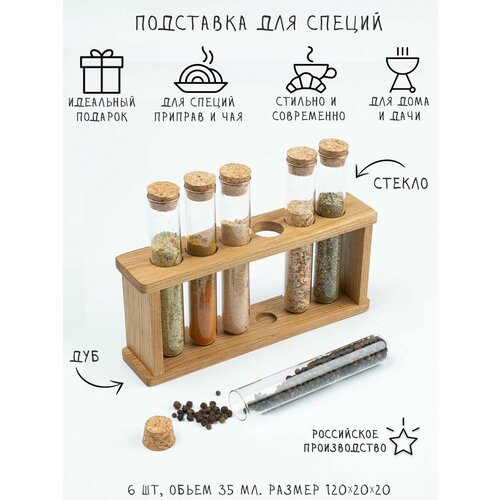 ПОДСТАВКА ДЛЯ СПЕЦИЙ

ИДЕАЛЬНЫЙ ПОДАРОК

ДЛЯ СПЕЦИЙ ПРИПРАВ И ЧАЯ

СТИЛЬНО И СОВРЕМЕННО

ДЛЯ ДОМА И ДАЧИ

СТЕКЛО

ДУБ

РОССИЙСКОЕ ПРОИЗВОДСТВО

6 ШТ, ОБЬЕМ 35 МЛ. РАЗМЕР 120×20×20