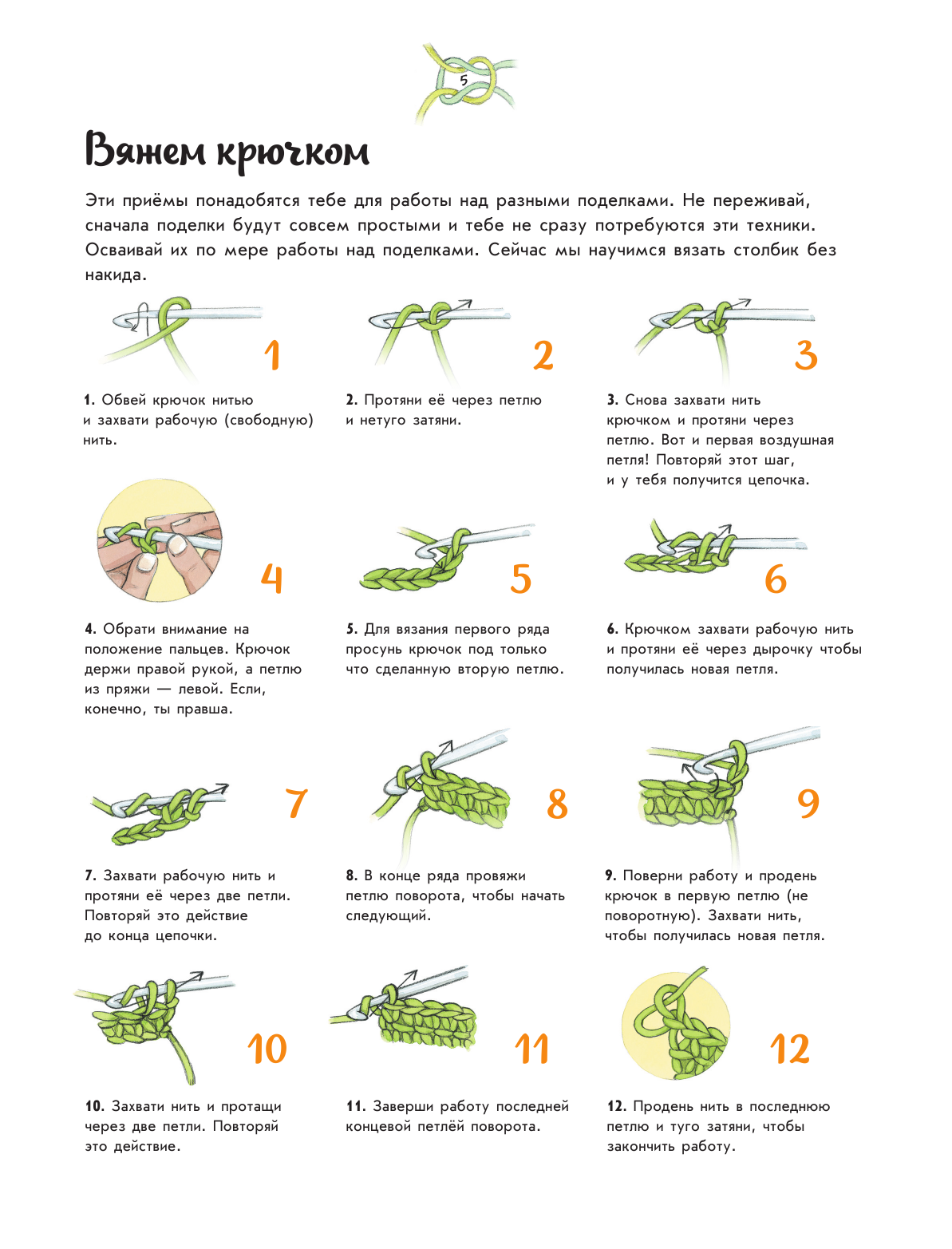 5

Вяжем крючком

Эти приёмы понадобятся тебе для работы над разными поделками. Не переживай, сначала поделки будут совсем простыми и тебе не сразу потребуются эти техники. Осваивай их по мере работы над поделками. Сейчас мы научимся вязать столбик без накида.

1

1. Обвей крючок нитью и захвати рабочую (свободную) нить.

2

2. Протяни её через петлю и нетуго затяни.

3

3. Снова захвати нить крючком и протяни через петлю. Вот и первая воздушная петля! Повторяй этот шаг, и у тебя получится цепочка.

4

4. Обрати внимание на положение пальцев. Крючок держи правой рукой, а петлю из пряжи — левой. Если, конечно, ты правша.

5

5. Для вязания первого ряда просунь крючок под только что сделанную вторую петлю.

6

6. Крючком захвати рабочую нить и протяни её через дырочку чтобы получилась новая петля.

7

7. Захвати рабочую нить и протяни её через две петли. Повторяй это действие до конца цепочки.

8

8. В конце ряда провяжи петлю поворота, чтобы начать следующий.

9

9. Поверни работу и продень крючок в первую петлю (не поворотную). Захвати нить, чтобы получилась новая петля.

10

10. Захвати нить и протащи через две петли. Повторяй это действие.

11

11. Заверши работу последней концевой петлёй поворота.

12

12. Продень нить в последнюю петлю и туго затяни, чтобы закончить работу.