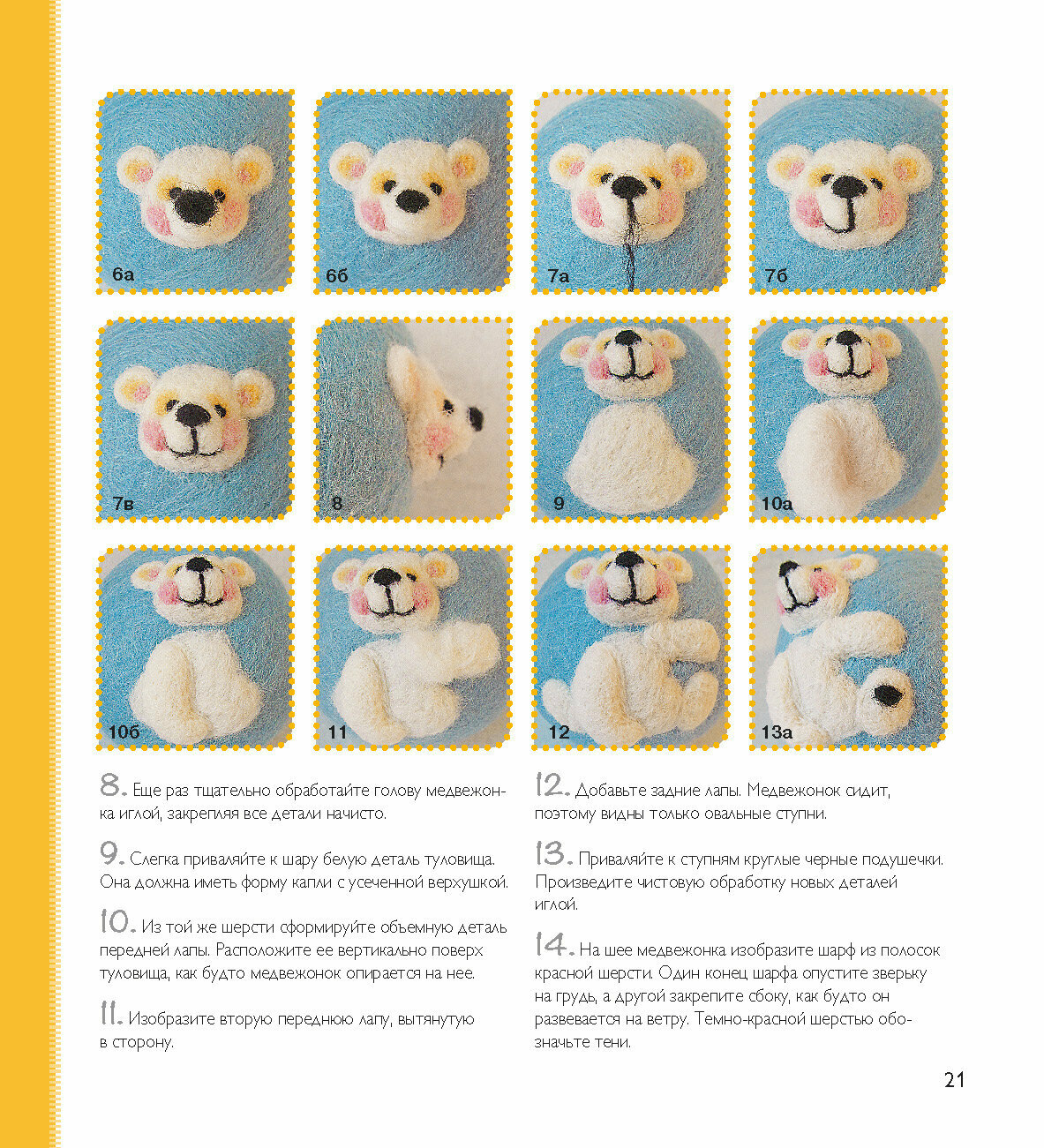 6а

6б

7а

7б

7в

8

9

10а

10б

11

12

13а

8. Еще раз тщательно обработайте голову медвежонка иглой, закрепляя все детали начисто.

9. Слегка приваляйте к шару белую деталь туловища. Она должна иметь форму капли с усеченной верхушкой.

10. Из той же шерсти сформируйте объемную деталь передней лапы. Расположите ее вертикально поверх туловища, как будто медвежонок опирается на нее.

11. Изобразите вторую переднюю лапу, вытянутую в сторону.

12. Добавьте задние лапы. Медвежонок сидит, поэтому видны только овальные ступни.

13. Приваляйте к ступням круглые черные подушечки. Произведите чистовую обработку новых деталей иглой.

14. На шее медвежонка изобразите шарф из полосок красной шерсти. Один конец шарфа опустите зверьку на грудь, а другой закрепите сбоку, как будто он развевается на ветру. Темно-красной шерстью обозначьте тени.

21