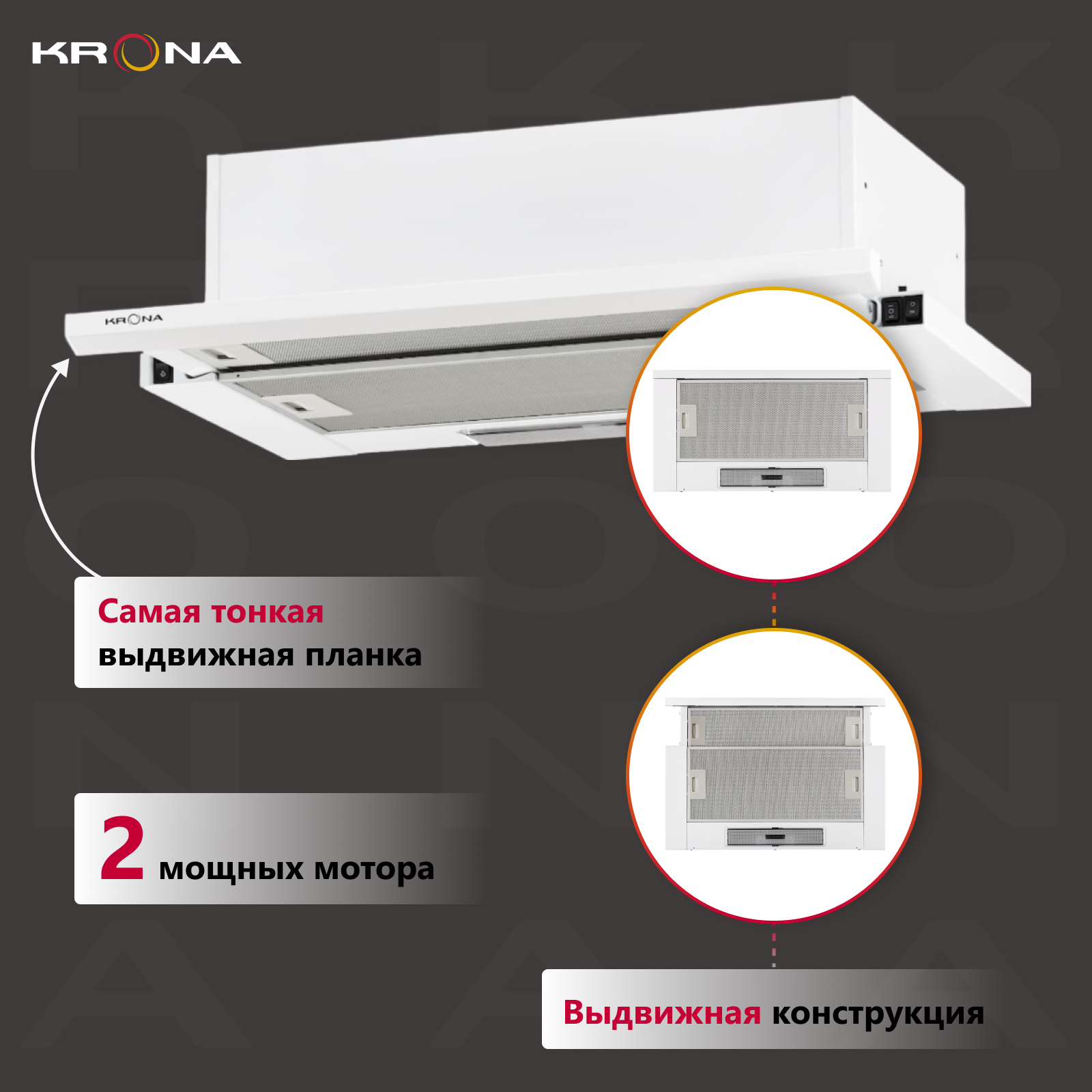 KRONA

KRONA

Самая тонкая выдвижная планка

2 мощных мотора

Выдвижная конструкция