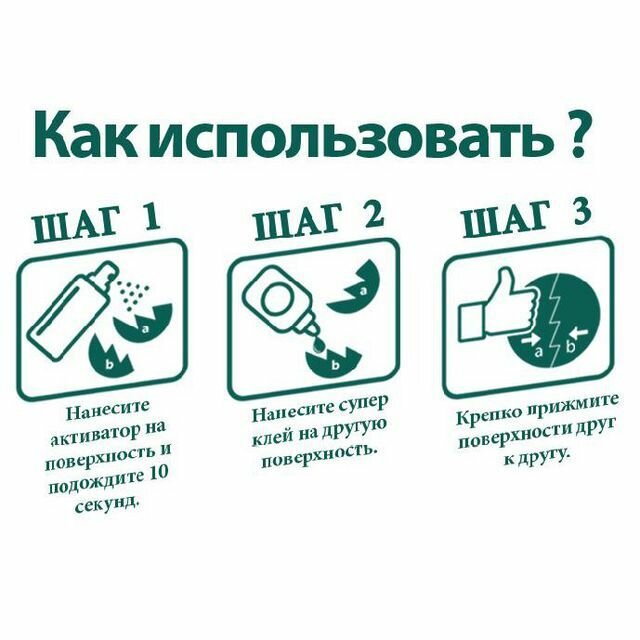 Как использовать ?

ШАГ 1

a
b

Нанесите активатор на поверхность и подождите 10 секунд.

ШАГ 2

a
b

Нанесите супер клей на другую поверхность.

ШАГ 3

a
b

Крепко прижмите поверхности друг к другу.