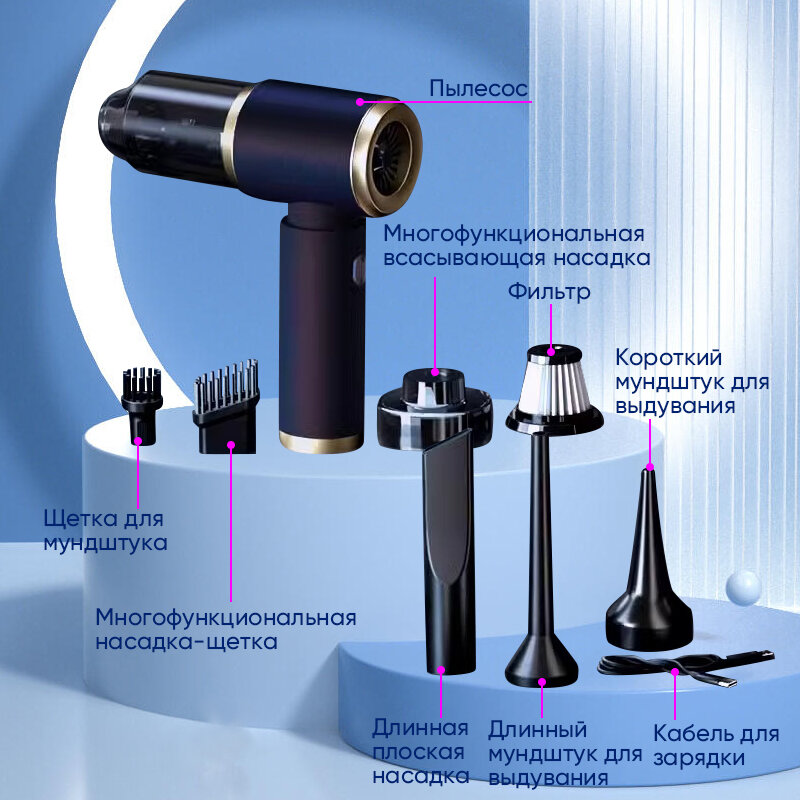 Пылесос

Многофункциональная всасывающая насадка

Фильтр

Короткий мундштук для выдувания

Щетка для мундштука

Многофункциональная насадка-щетка

Длинная плоская насадка

Длинный мундштук для выдувания

Кабель для зарядки