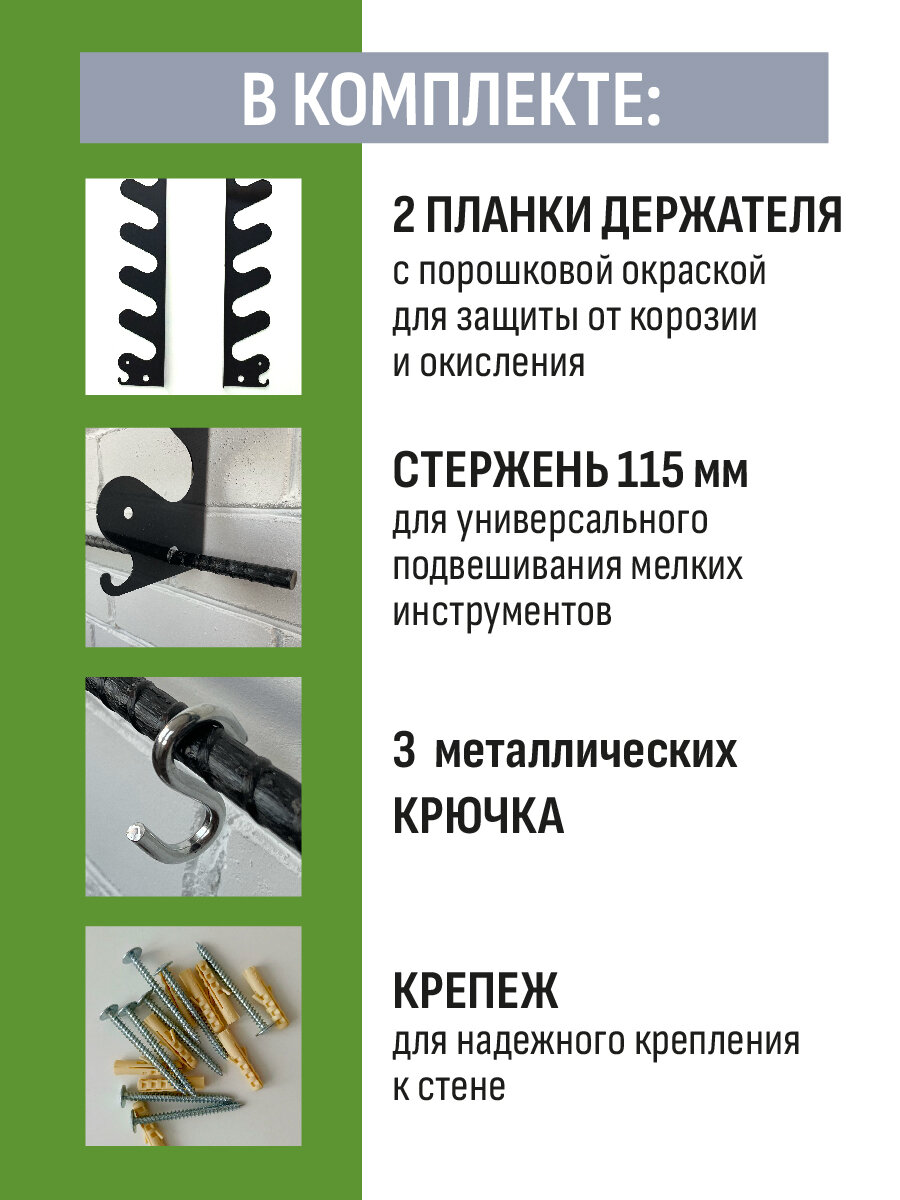 В КОМПЛЕКТЕ:

2 ПЛАНКИ ДЕРЖАТЕЛЯ
с порошковой окраской для защиты от корозии и окисления

СТЕРЖЕНЬ 115 мм
для универсального подвешивания мелких инструментов

3 металлических КРЮЧКА

КРЕПЕЖ
для надежного крепления к стене